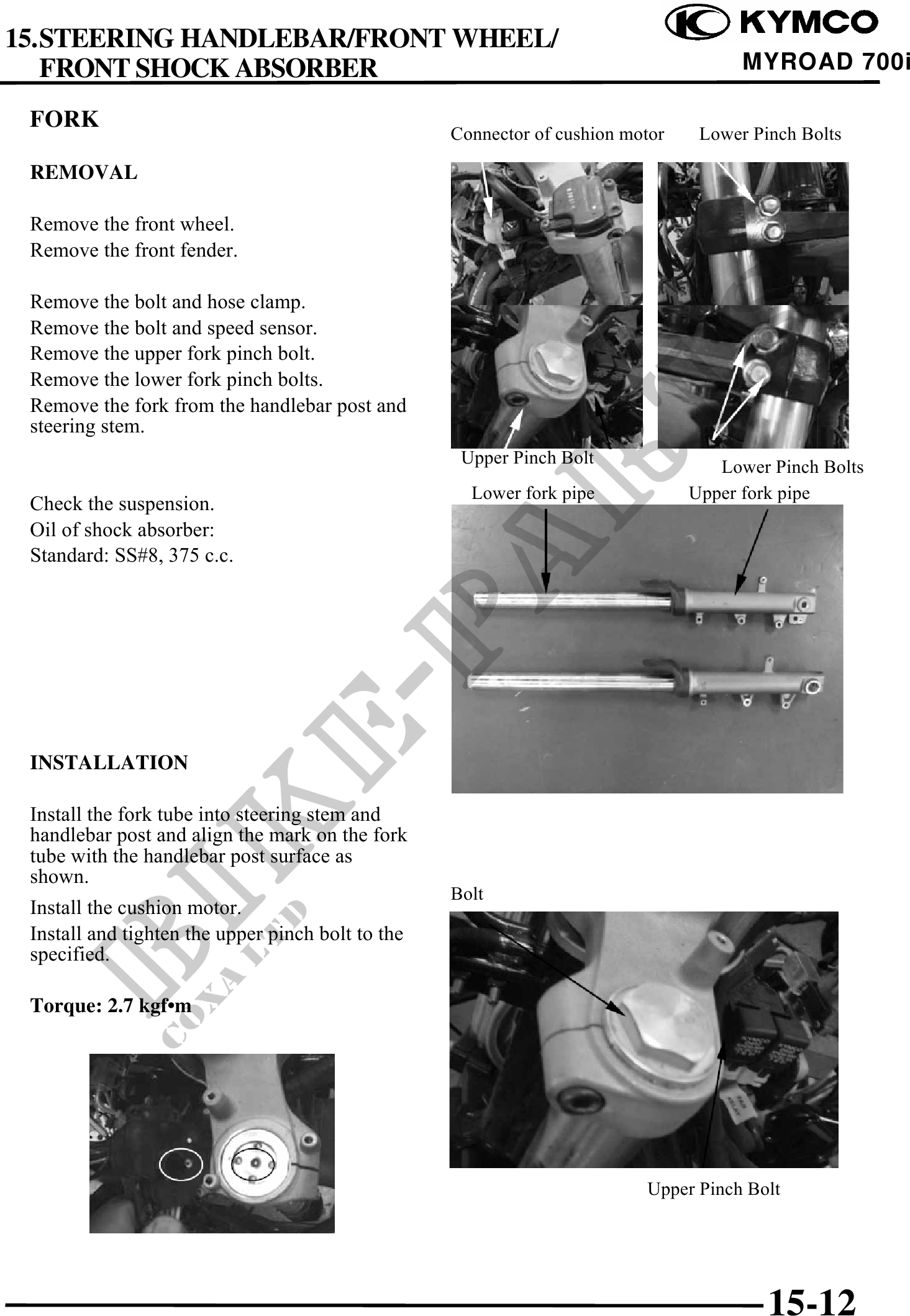 15.STEERING HANDLEBAR/FRONT WHEEL/
FRONT SHOCK ABSORBER

KYMCO
MYROAD 700i

FORK

REMOVAL

Remove the front wheel.
Remove the front fender.

Remove the bolt and hose clamp.
Remove the bolt and speed sensor.
Remove the upper fork pinch bolt.
Remove the lower fork pinch bolts.
Remove the fork from the handlebar post and steering stem.

Check the suspension.
Oil of shock absorber:
Standard: SS#8, 375 c.c.

INSTALLATION

Install the fork tube into steering stem and handlebar post and align the mark on the fork tube with the handlebar post surface as shown.
Install the cushion motor.
Install and tighten the upper pinch bolt to the specified.

Torque: 2.7 kgf•m

Connector of cushion motor

Lower Pinch Bolts

Upper Pinch Bolt

Lower Pinch Bolts

Lower fork pipe

Upper fork pipe

Bolt

Upper Pinch Bolt

BIKE-PARTS
COXA LTD

15-12