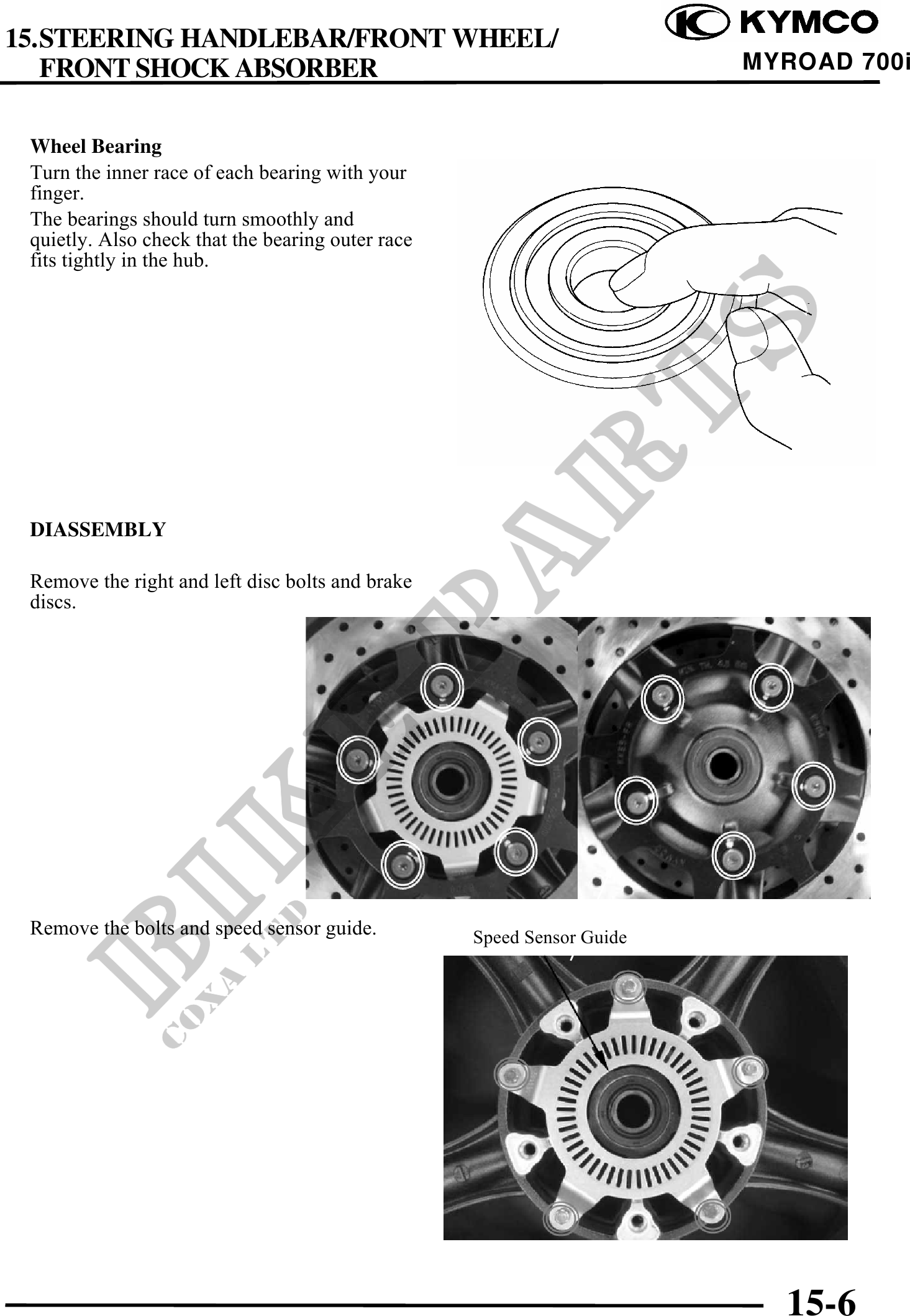 15.STEERING HANDLEBAR/FRONT WHEEL/
FRONT SHOCK ABSORBER

KYMCO
MYROAD 700i

Wheel Bearing
Turn the inner race of each bearing with your finger.
The bearings should turn smoothly and quietly. Also check that the bearing outer race fits tightly in the hub.

DIASSEMBLY

Remove the right and left disc bolts and brake discs.

Remove the bolts and speed sensor guide.

Speed Sensor Guide

BIKE PARTS
COXA LTD

15-6