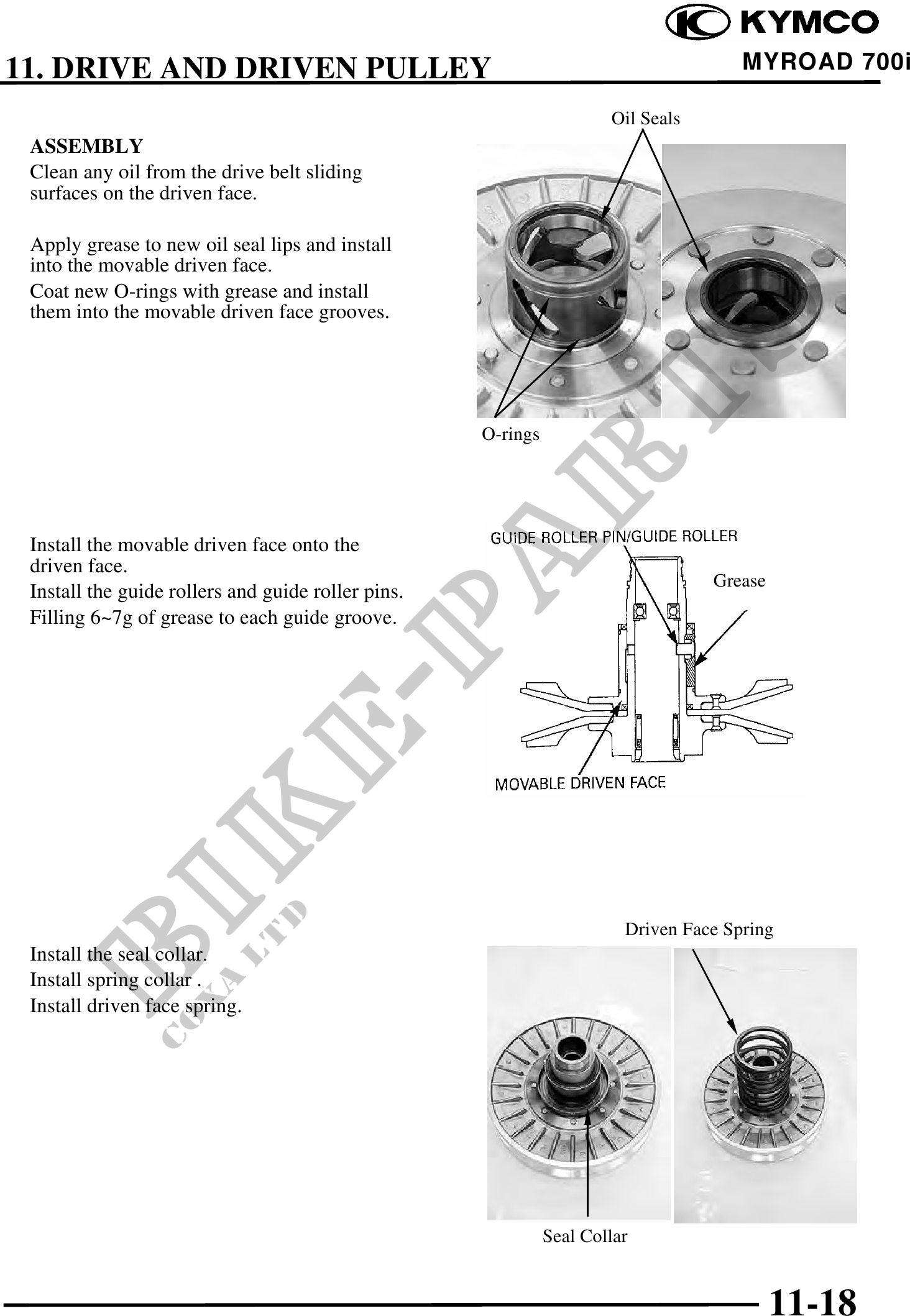 KYMCO
11. DRIVE AND DRIVEN PULLEY
MYROAD 700i

ASSEMBLY
Clean any oil from the drive belt sliding surfaces on the driven face.

Apply grease to new oil seal lips and install into the movable driven face.
Coat new O-rings with grease and install them into the movable driven face grooves.

Oil Seals
O-rings

Install the movable driven face onto the driven face.
Install the guide rollers and guide roller pins.
Filling 6~7g of grease to each guide groove.

GUIDE ROLLER PIN/GUIDE ROLLER
Grease
MOVABLE DRIVEN FACE

Install the seal collar.
Install spring collar .
Install driven face spring.

Driven Face Spring
Seal Collar

BIKE-PARTS
COXA LTD

11-18