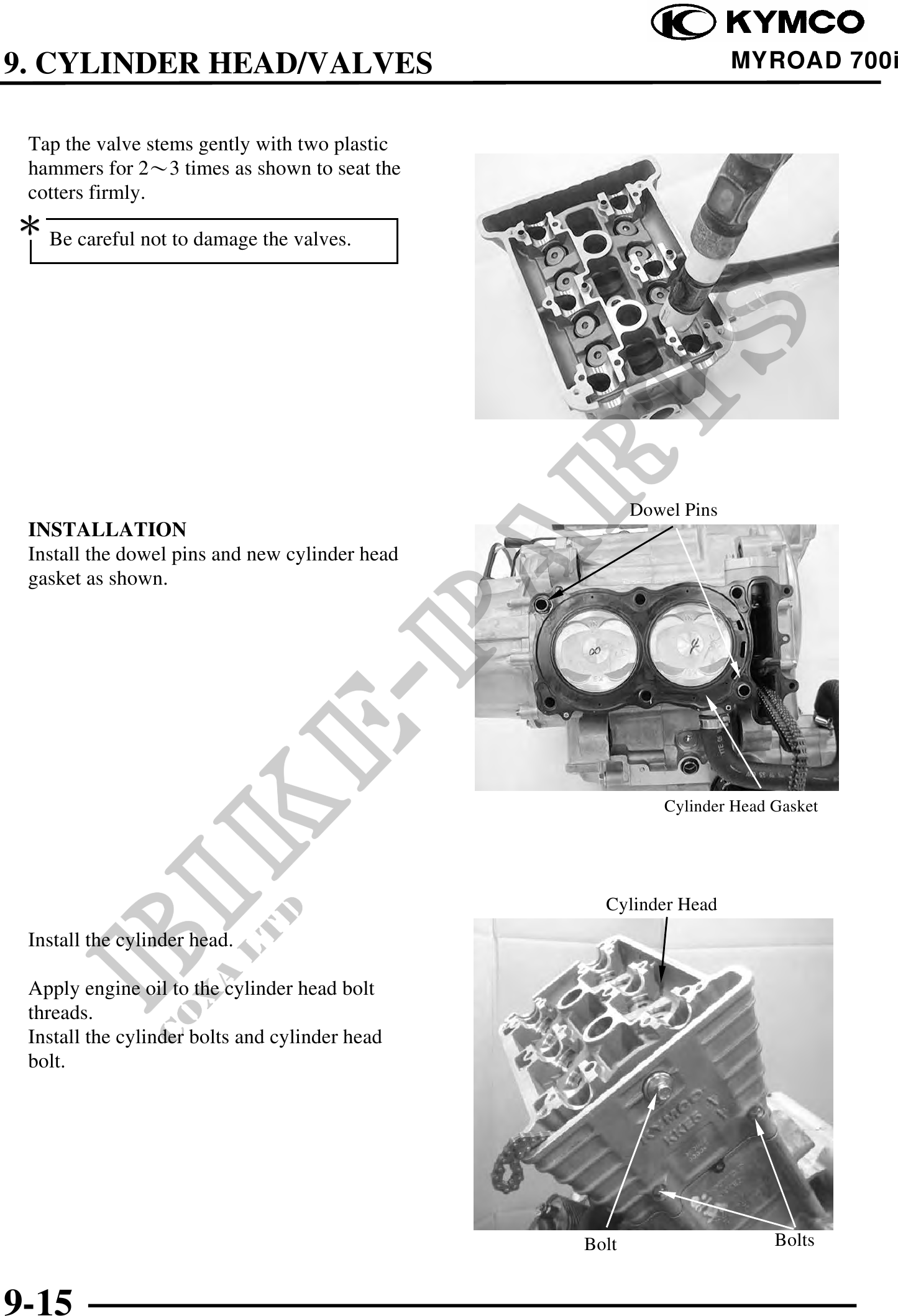 KYMCO

9. CYLINDER HEAD/VALVES

MYROAD 700i

Tap the valve stems gently with two plastic hammers for 2～3 times as shown to seat the cotters firmly.

*

Be careful not to damage the valves.

INSTALLATION

Install the dowel pins and new cylinder head gasket as shown.

Dowel Pins

Cylinder Head Gasket

Install the cylinder head.

Apply engine oil to the cylinder head bolt threads.

Install the cylinder bolts and cylinder head bolt.

Cylinder Head

Bolt

Bolts

BIKE-PARTS CO., LTD

9-15