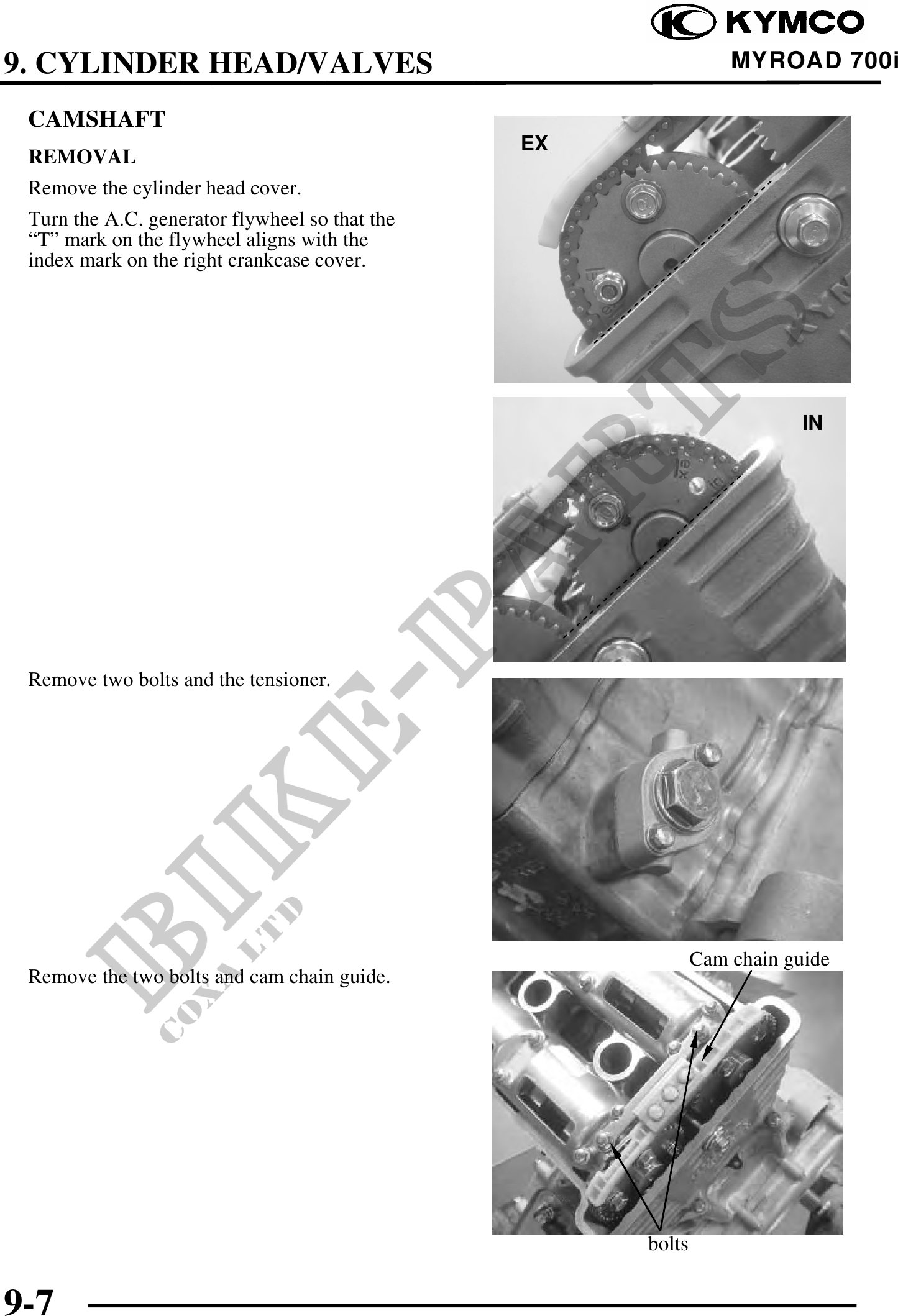 KYMCO

9. CYLINDER HEAD/VALVES

MYROAD 700i

CAMSHAFT

REMOVAL

Remove the cylinder head cover.

Turn the A.C. generator flywheel so that the “T” mark on the flywheel aligns with the index mark on the right crankcase cover.

EX

IN

Remove two bolts and the tensioner.

Remove the two bolts and cam chain guide.

Cam chain guide

bolts

BIKE-PARTS

COXA LTD

9-7