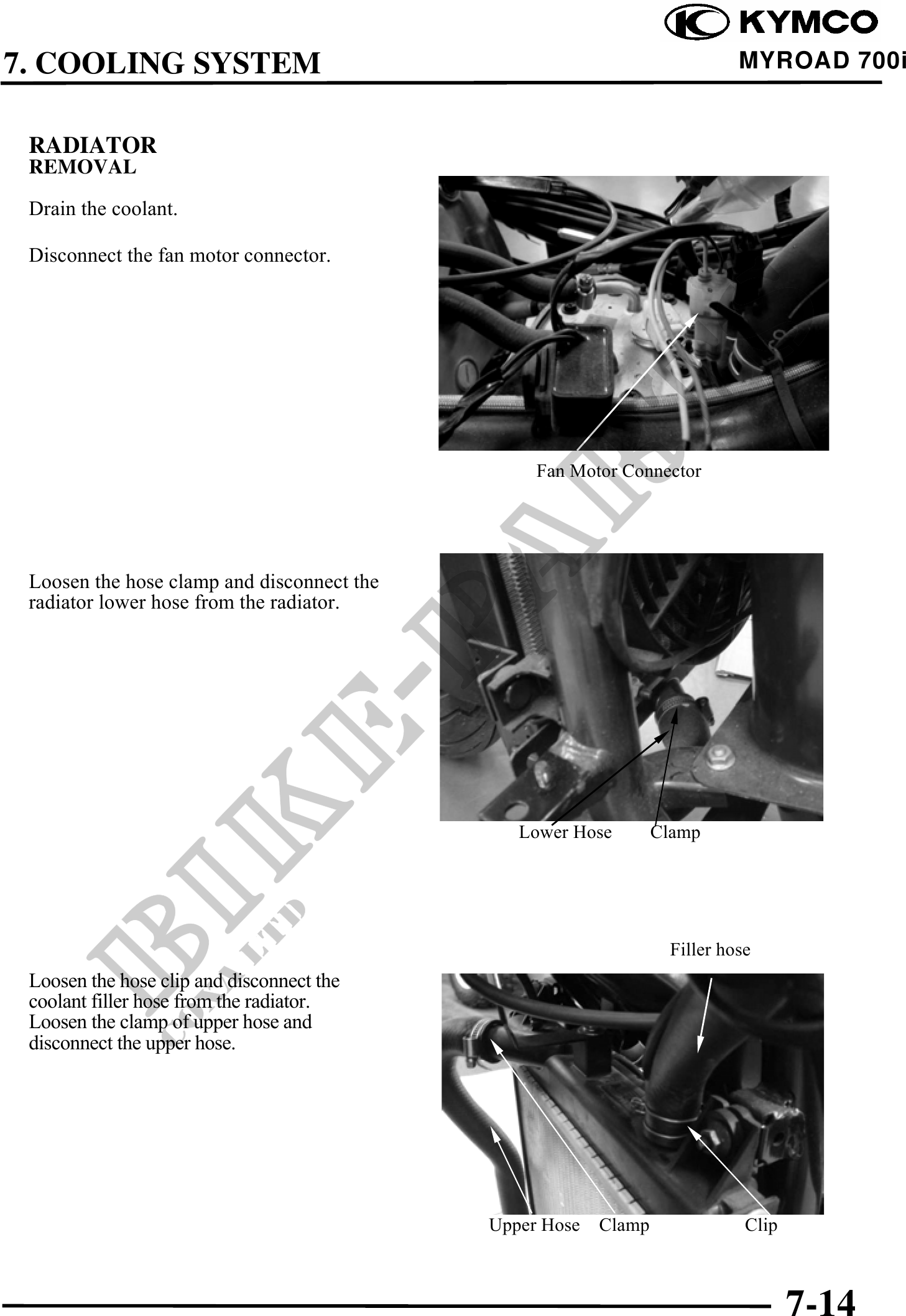 KYMCO
7. COOLING SYSTEM
MYROAD 700i

RADIATOR
REMOVAL

Drain the coolant.

Disconnect the fan motor connector.

Fan Motor Connector

Loosen the hose clamp and disconnect the radiator lower hose from the radiator.

Lower Hose Clamp

Filler hose

Loosen the hose clip and disconnect the coolant filler hose from the radiator. Loosen the clamp of upper hose and disconnect the upper hose.

Upper Hose Clamp Clip

BIKE-PARTS CHINA LTD

7-14