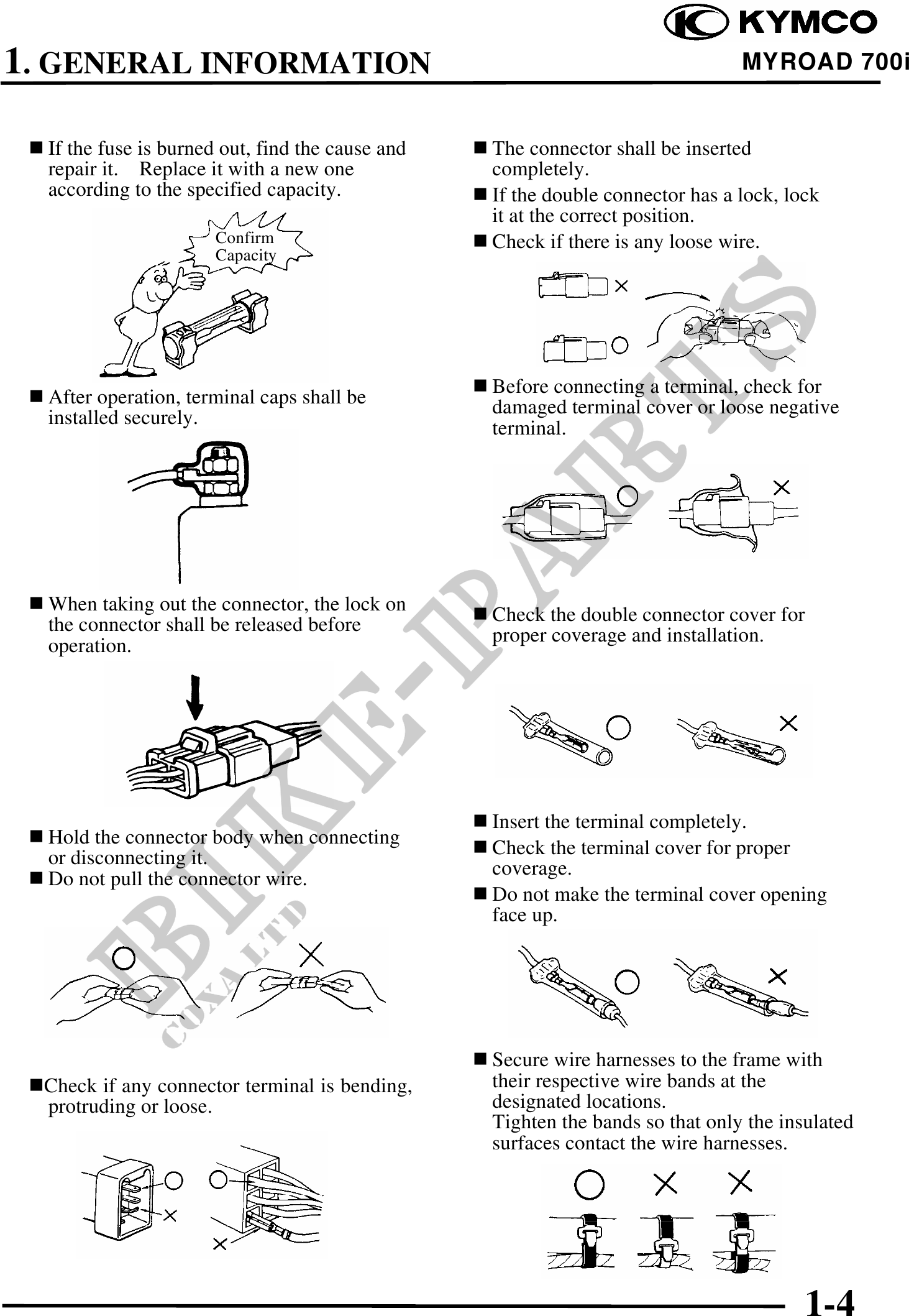 KYMCO

1. GENERAL INFORMATION

MYROAD 700i

■ If the fuse is burned out, find the cause and repair it. Replace it with a new one according to the specified capacity.

Confirm Capacity

■ After operation, terminal caps shall be installed securely.

■ When taking out the connector, the lock on the connector shall be released before operation.

■ Hold the connector body when connecting or disconnecting it.
■ Do not pull the connector wire.

■Check if any connector terminal is bending, protruding or loose.

■ The connector shall be inserted completely.
■ If the double connector has a lock, lock it at the correct position.
■ Check if there is any loose wire.

■ Before connecting a terminal, check for damaged terminal cover or loose negative terminal.

■ Check the double connector cover for proper coverage and installation.

■ Insert the terminal completely.
■ Check the terminal cover for proper coverage.
■ Do not make the terminal cover opening face up.

■ Secure wire harnesses to the frame with their respective wire bands at the designated locations.
Tighten the bands so that only the insulated surfaces contact the wire harnesses.

BIKE-PARTS
COXA LTD

1-4