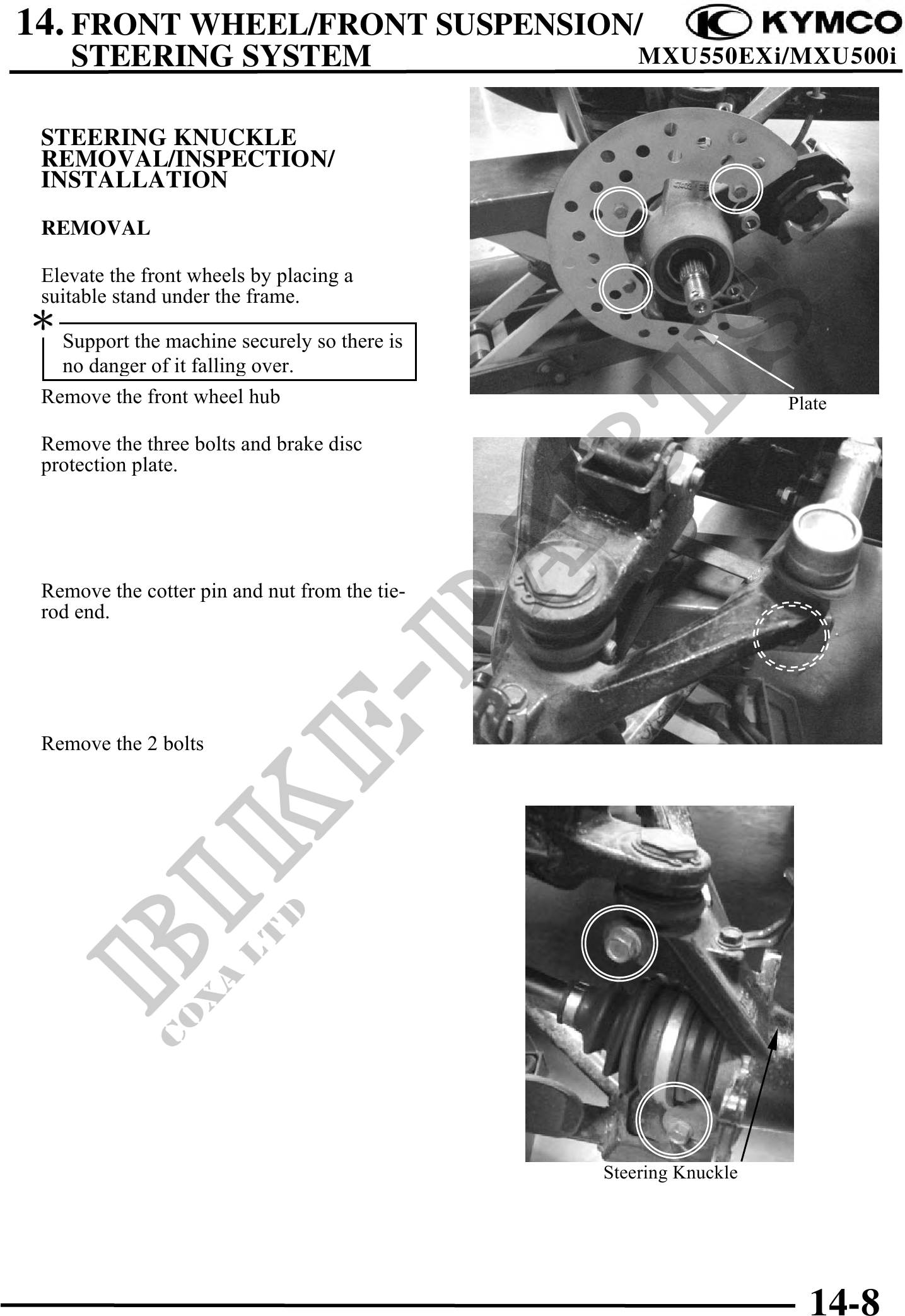 14. FRONT WHEEL/FRONT SUSPENSION/ STEERING SYSTEM

KYMCO
MXU550EXi/MXU500i

STEERING KNUCKLE REMOVAL/INSPECTION/ INSTALLATION

REMOVAL

Elevate the front wheels by placing a suitable stand under the frame.

*

Support the machine securely so there is no danger of it falling over.

Remove the front wheel hub

Remove the three bolts and brake disc protection plate.

Remove the cotter pin and nut from the tie-rod end.

Remove the 2 bolts

Plate

Steering Knuckle

BIKE-PARTS
COXA LTD

14-8