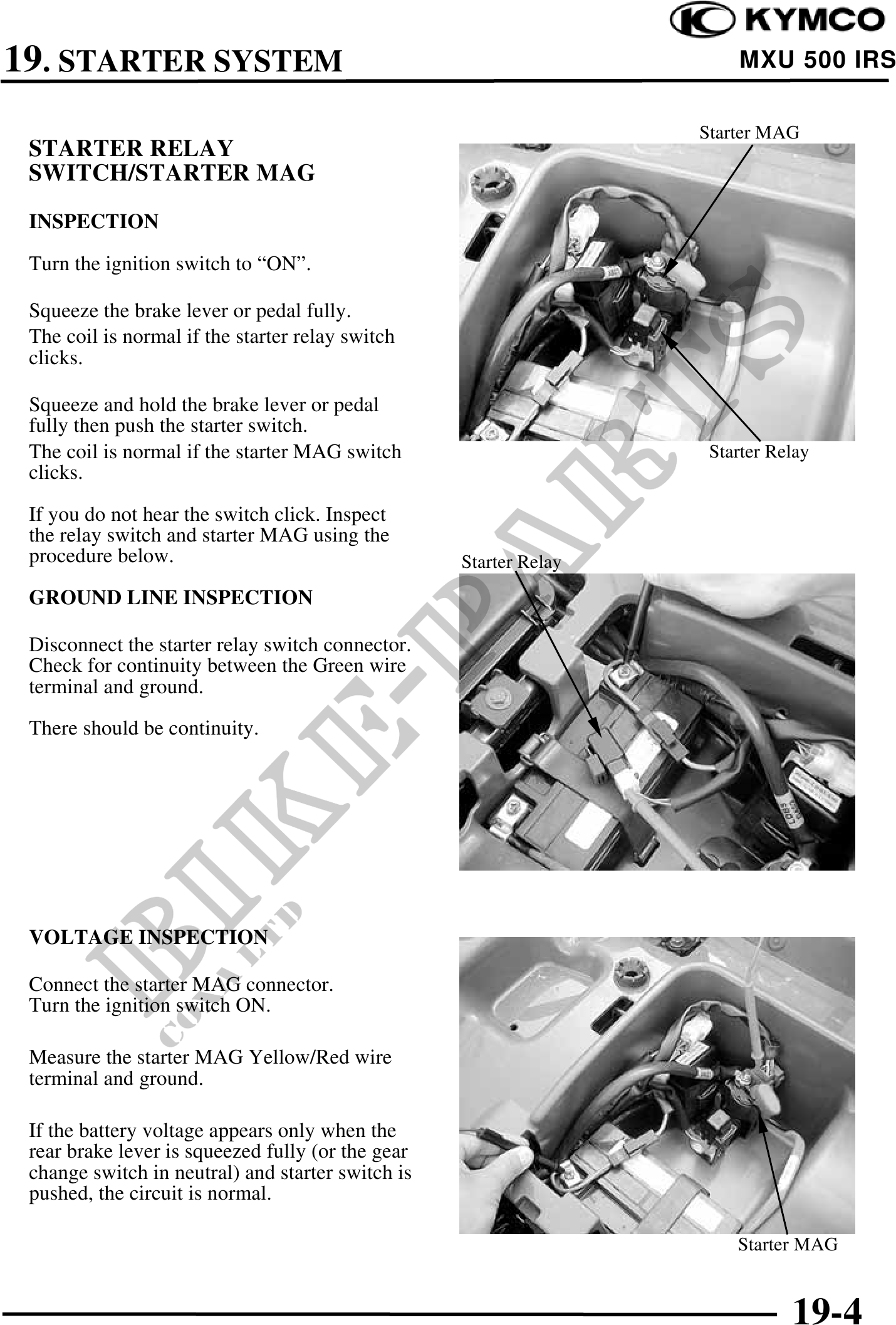 KYMCO

19. STARTER SYSTEM

MXU 500 IRS

STARTER RELAY SWITCH/STARTER MAG

INSPECTION

Turn the ignition switch to “ON”.

Squeeze the brake lever or pedal fully.
The coil is normal if the starter relay switch clicks.

Squeeze and hold the brake lever or pedal fully then push the starter switch.
The coil is normal if the starter MAG switch clicks.

If you do not hear the switch click. Inspect the relay switch and starter MAG using the procedure below.

GROUND LINE INSPECTION

Disconnect the starter relay switch connector. Check for continuity between the Green wire terminal and ground.

There should be continuity.

VOLTAGE INSPECTION

Connect the starter MAG connector.
Turn the ignition switch ON.

Measure the starter MAG Yellow/Red wire terminal and ground.

If the battery voltage appears only when the rear brake lever is squeezed fully (or the gear change switch in neutral) and starter switch is pushed, the circuit is normal.

Starter MAG

Starter Relay

Starter Relay

Starter MAG

BIKE-PARTS CO., LTD

19-4