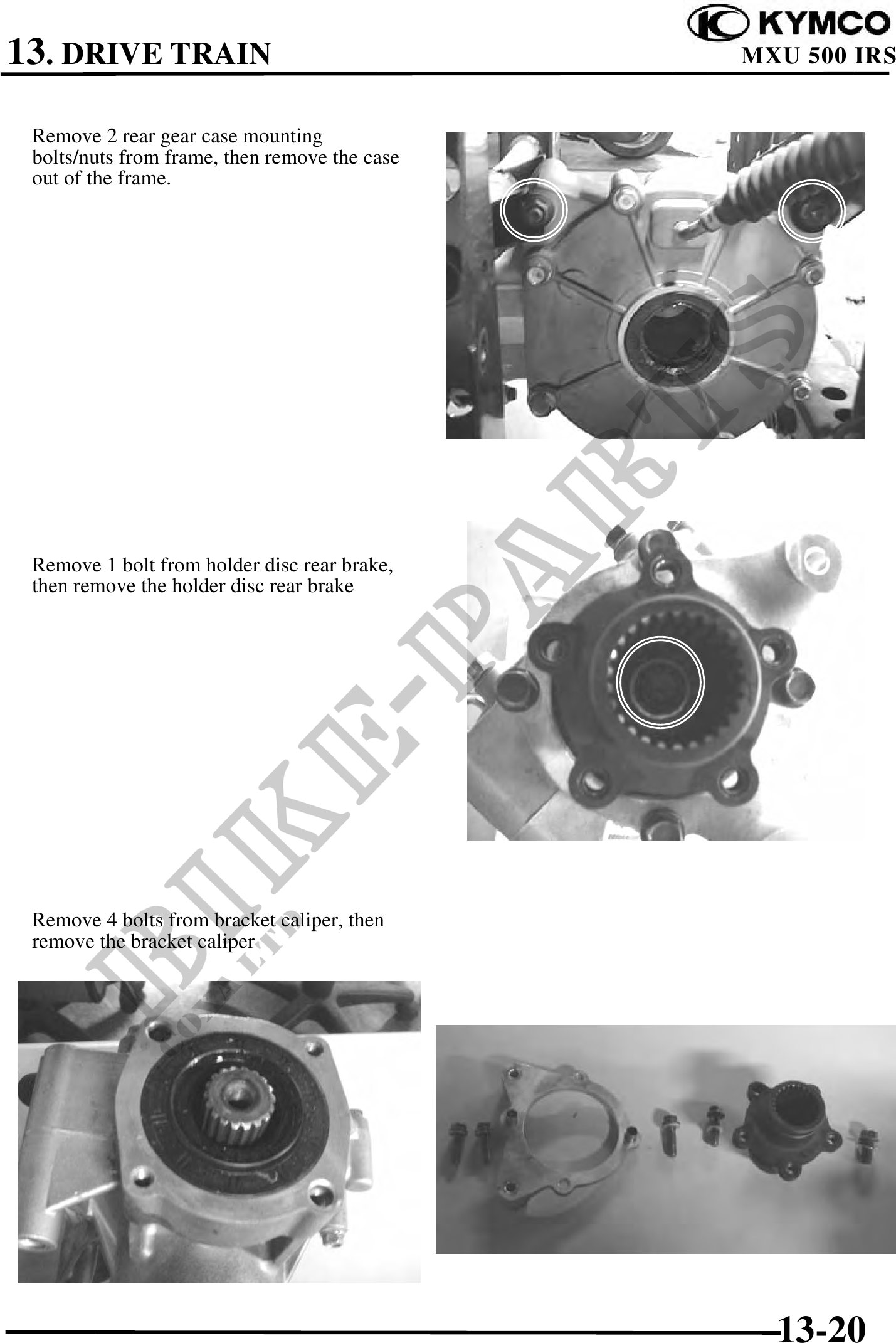 13. DRIVE TRAIN

KYMCO
MXU 500 IRS

Remove 2 rear gear case mounting bolts/nuts from frame, then remove the case out of the frame.

Remove 1 bolt from holder disc rear brake, then remove the holder disc rear brake

Remove 4 bolts from bracket caliper, then remove the bracket caliper

BIKE-PARTS

13-20