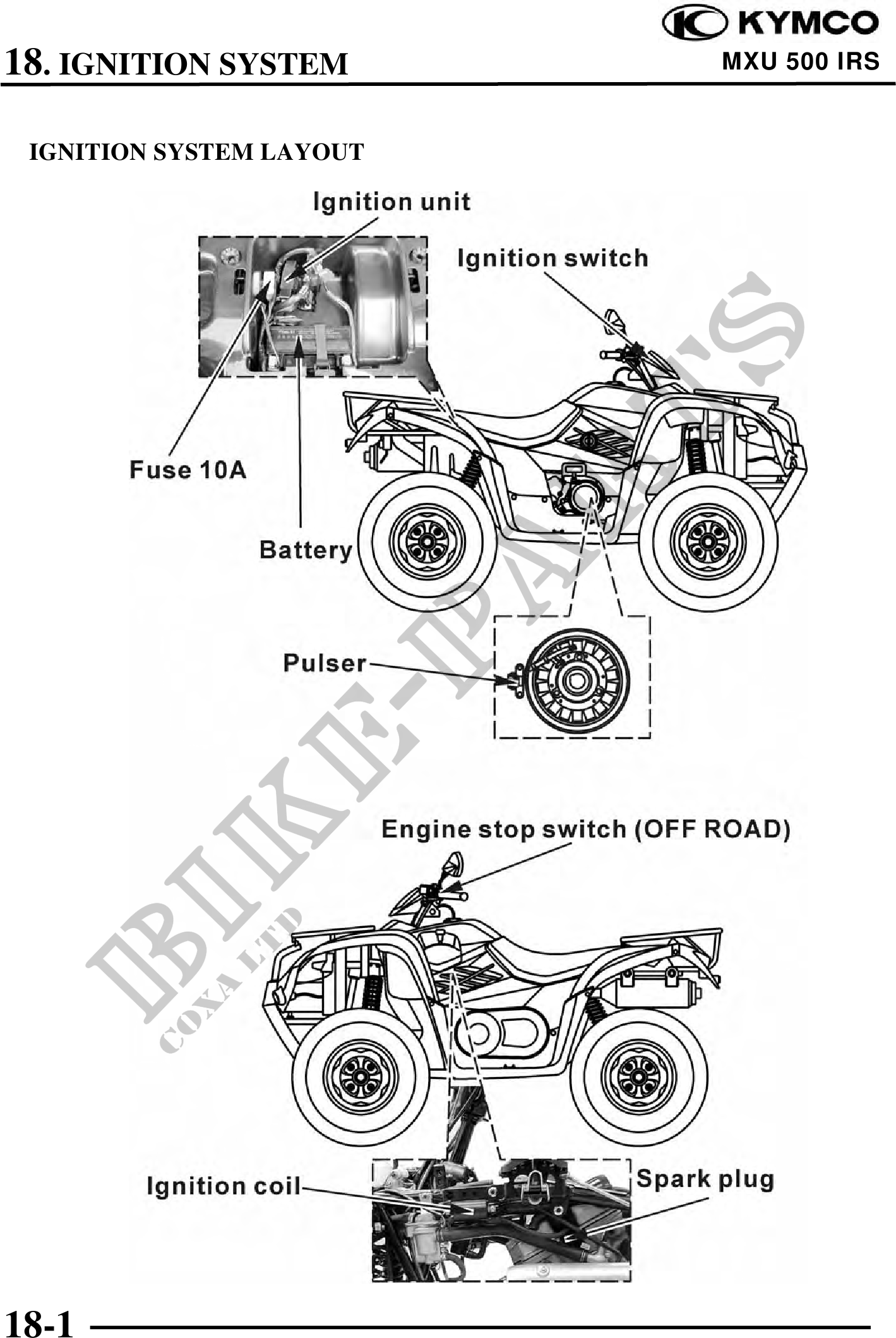 KYMCO

18. IGNITION SYSTEM

MXU 500 IRS

IGNITION SYSTEM LAYOUT

Ignition unit

Ignition switch

Fuse 10A

Battery

Pulser

Engine stop switch (OFF ROAD)

Ignition coil

Spark plug

BIKE-PARTS

COXA LTD

18-1