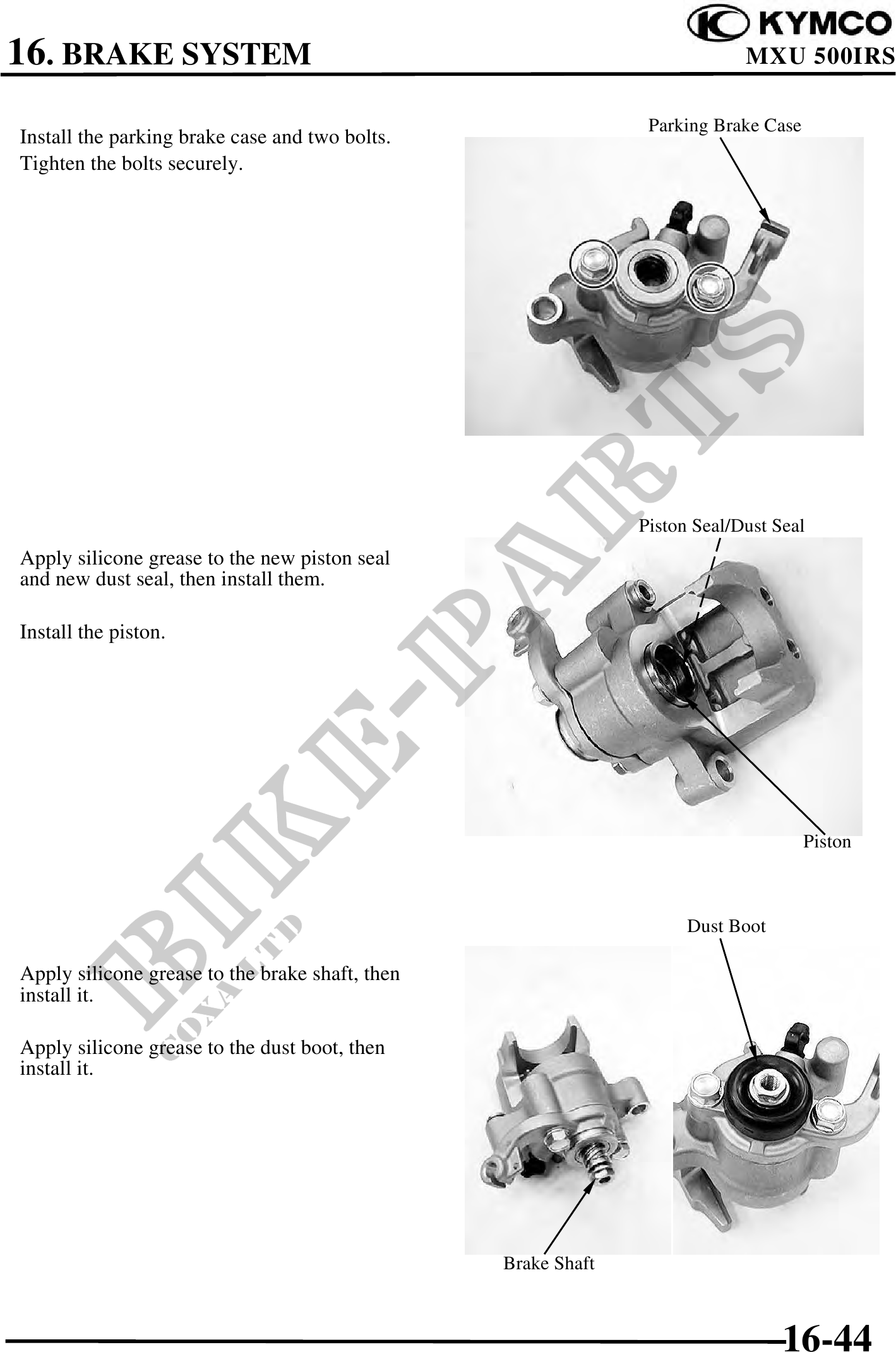 KYMCO

16. BRAKE SYSTEM

MXU 500IRS

Install the parking brake case and two bolts. Tighten the bolts securely.

Parking Brake Case

Apply silicone grease to the new piston seal and new dust seal, then install them.

Install the piston.

Piston Seal/Dust Seal

Piston

Apply silicone grease to the brake shaft, then install it.

Apply silicone grease to the dust boot, then install it.

Dust Boot

Brake Shaft

BIKE-PARTS

COXA LTD

16-44