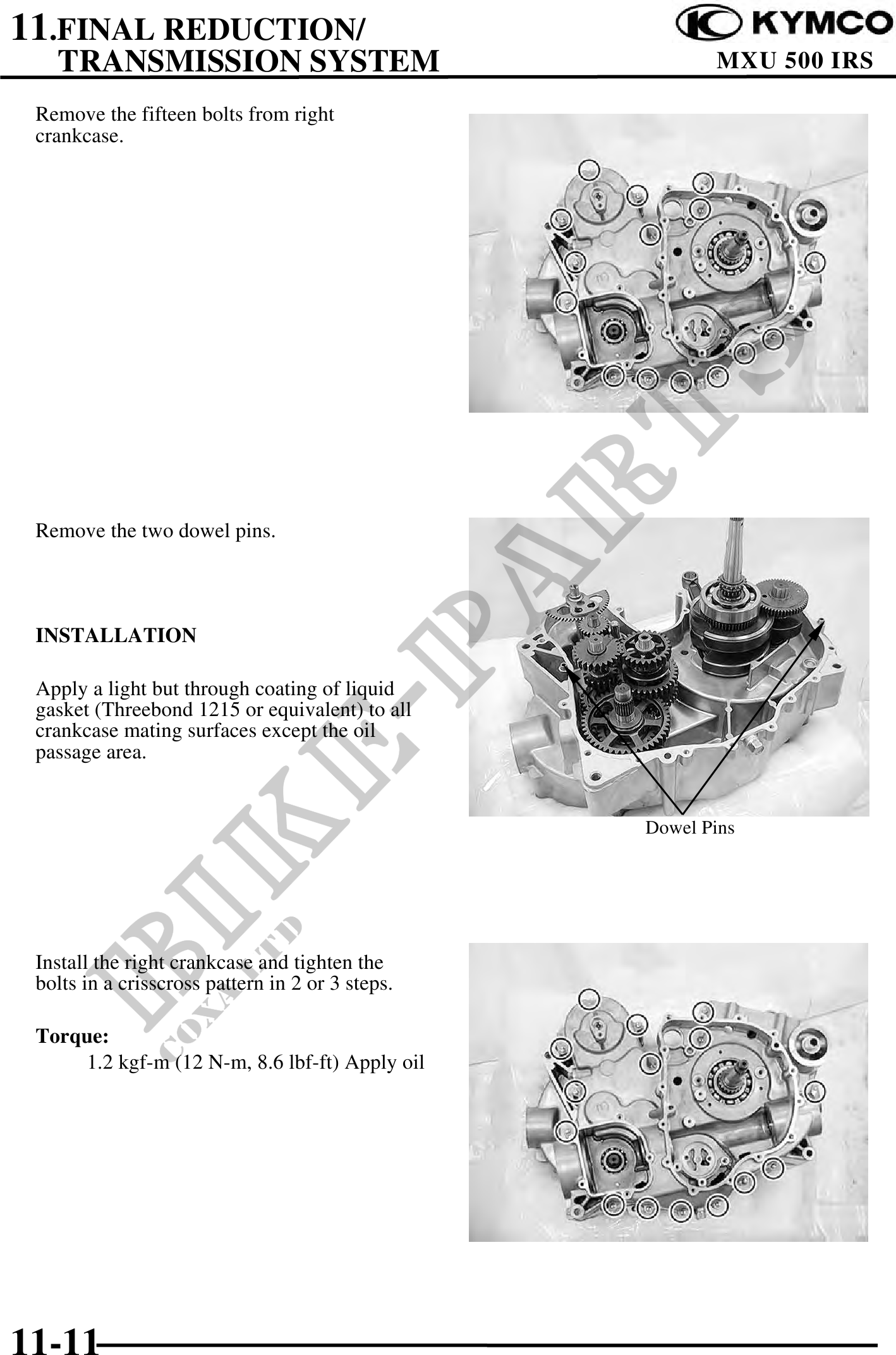 11.FINAL REDUCTION/
TRANSMISSION SYSTEM

KYMCO
MXU 500 IRS

Remove the fifteen bolts from right crankcase.

Remove the two dowel pins.

INSTALLATION

Apply a light but through coating of liquid gasket (Threebond 1215 or equivalent) to all crankcase mating surfaces except the oil passage area.

Dowel Pins

Install the right crankcase and tighten the bolts in a crisscross pattern in 2 or 3 steps.

Torque:
1.2 kgf-m (12 N-m, 8.6 lbf-ft) Apply oil

BIKE-PARTS
COXA LTD

11-11