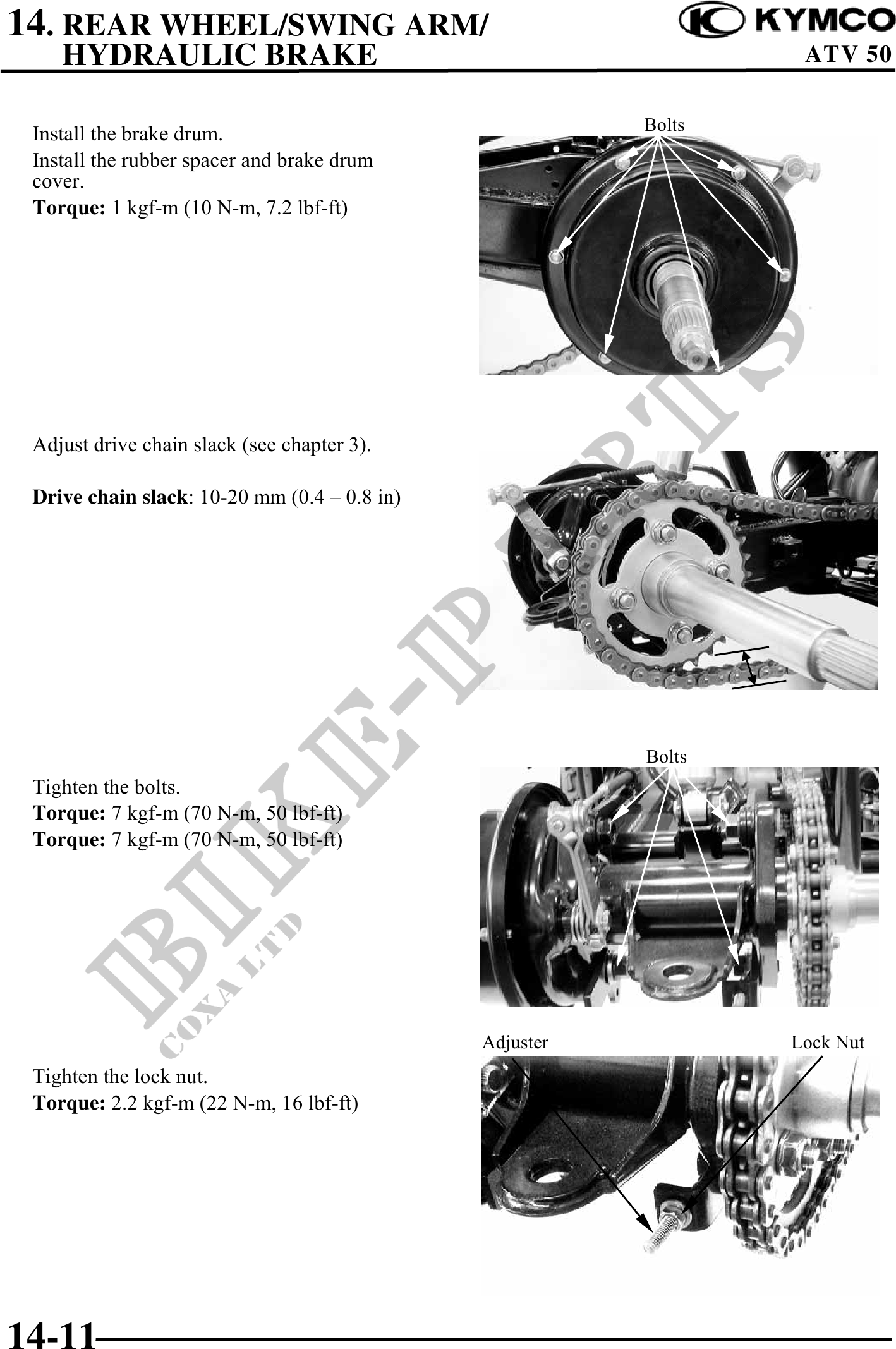 14. REAR WHEEL/SWING ARM/
HYDRAULIC BRAKE

KYMCO
ATV 50

Install the brake drum.
Install the rubber spacer and brake drum cover.
**Torque:** 1 kgf-m (10 N-m, 7.2 lbf-ft)

Bolts

Adjust drive chain slack (see chapter 3).

**Drive chain slack**: 10-20 mm (0.4 – 0.8 in)

Tighten the bolts.
**Torque:** 7 kgf-m (70 N-m, 50 lbf-ft)
**Torque:** 7 kgf-m (70 N-m, 50 lbf-ft)

Bolts

Tighten the lock nut.
**Torque:** 2.2 kgf-m (22 N-m, 16 lbf-ft)

Adjuster
Lock Nut

BIKE-PARTS
COXA LTD

14-11