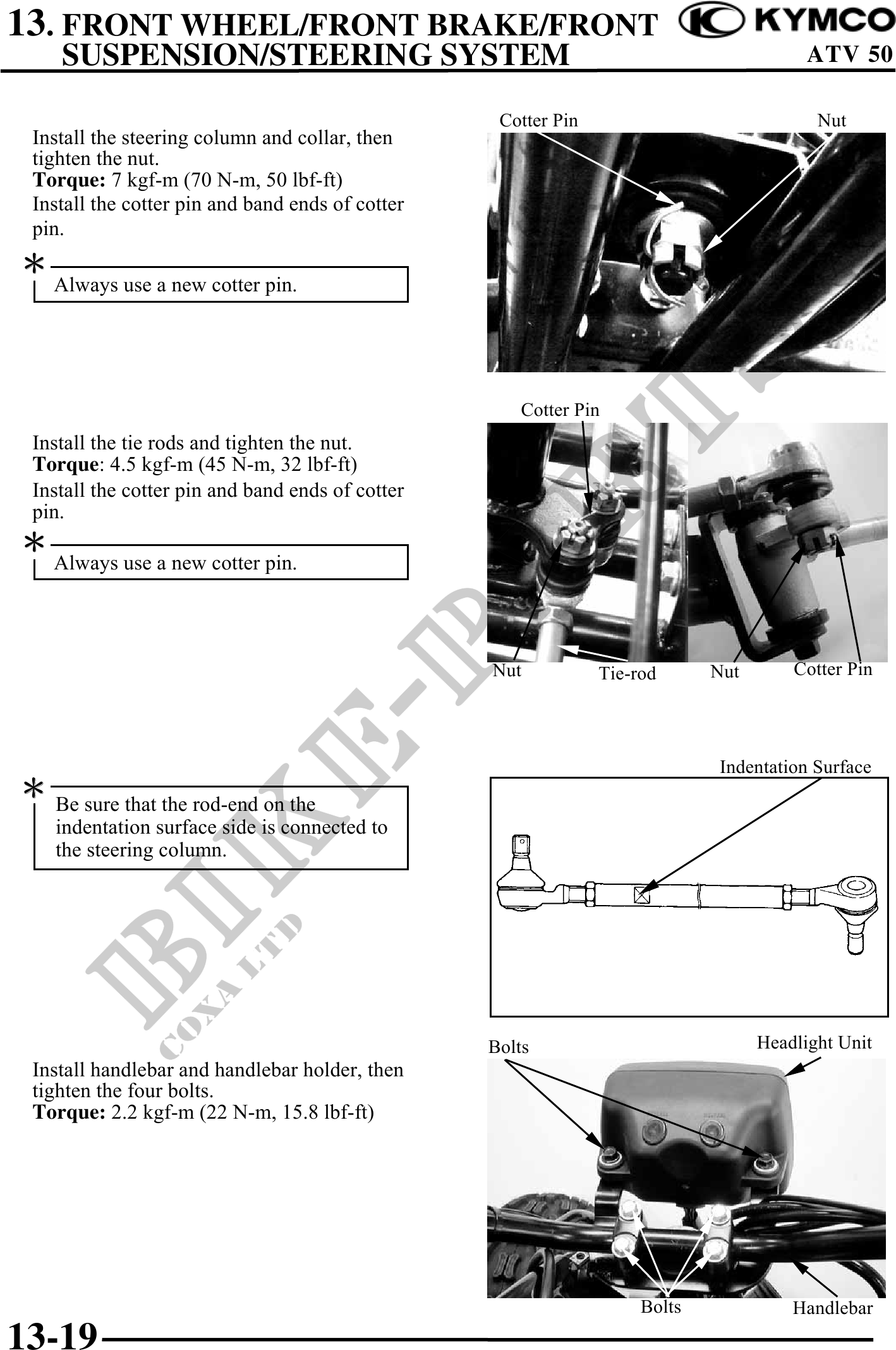 13. FRONT WHEEL/FRONT BRAKE/FRONT SUSPENSION/STEERING SYSTEM

KYMCO
ATV 50

Install the steering column and collar, then tighten the nut.
**Torque:** 7 kgf-m (70 N-m, 50 lbf-ft)
Install the cotter pin and band ends of cotter pin.

*
Always use a new cotter pin.

Cotter Pin
Nut

Install the tie rods and tighten the nut.
**Torque**: 4.5 kgf-m (45 N-m, 32 lbf-ft)
Install the cotter pin and band ends of cotter pin.

*
Always use a new cotter pin.

Cotter Pin
Nut
Tie-rod
Nut
Cotter Pin

*
Be sure that the rod-end on the indentation surface side is connected to the steering column.

Indentation Surface

Install handlebar and handlebar holder, then tighten the four bolts.
**Torque:** 2.2 kgf-m (22 N-m, 15.8 lbf-ft)

Bolts
Headlight Unit
Bolts
Handlebar

BIKE-PARTS
COXA LTD

13-19