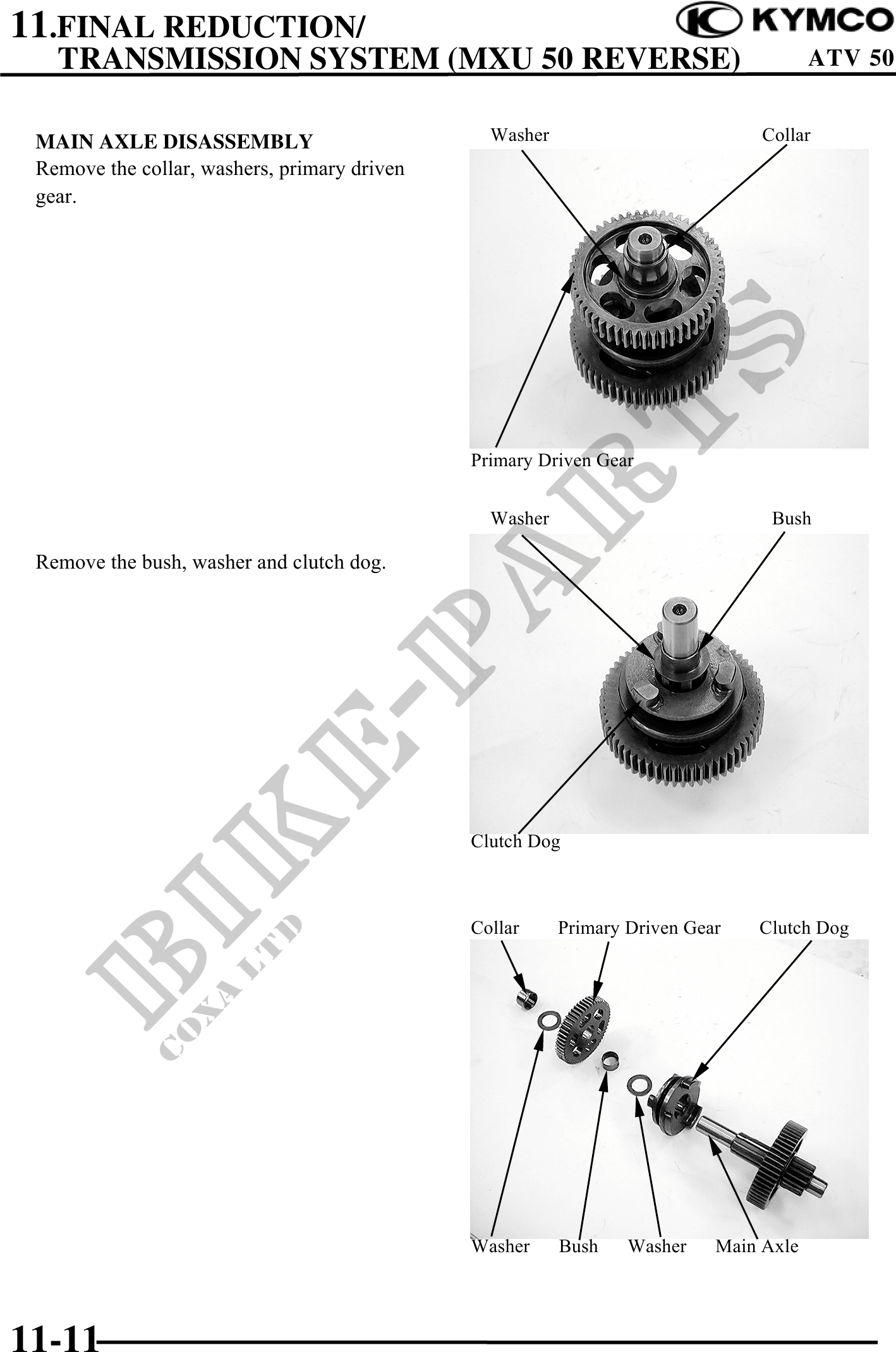 11.FINAL REDUCTION/ TRANSMISSION SYSTEM (MXU 50 REVERSE)

KYMCO

ATV 50

MAIN AXLE DISASSEMBLY
Remove the collar, washers, primary driven gear.

Washer

Collar

Primary Driven Gear

Remove the bush, washer and clutch dog.

Washer

Bush

Clutch Dog

Collar

Primary Driven Gear

Clutch Dog

Washer

Bush

Washer

Main Axle

BIKE-PARTS

COXA LTD

11-11