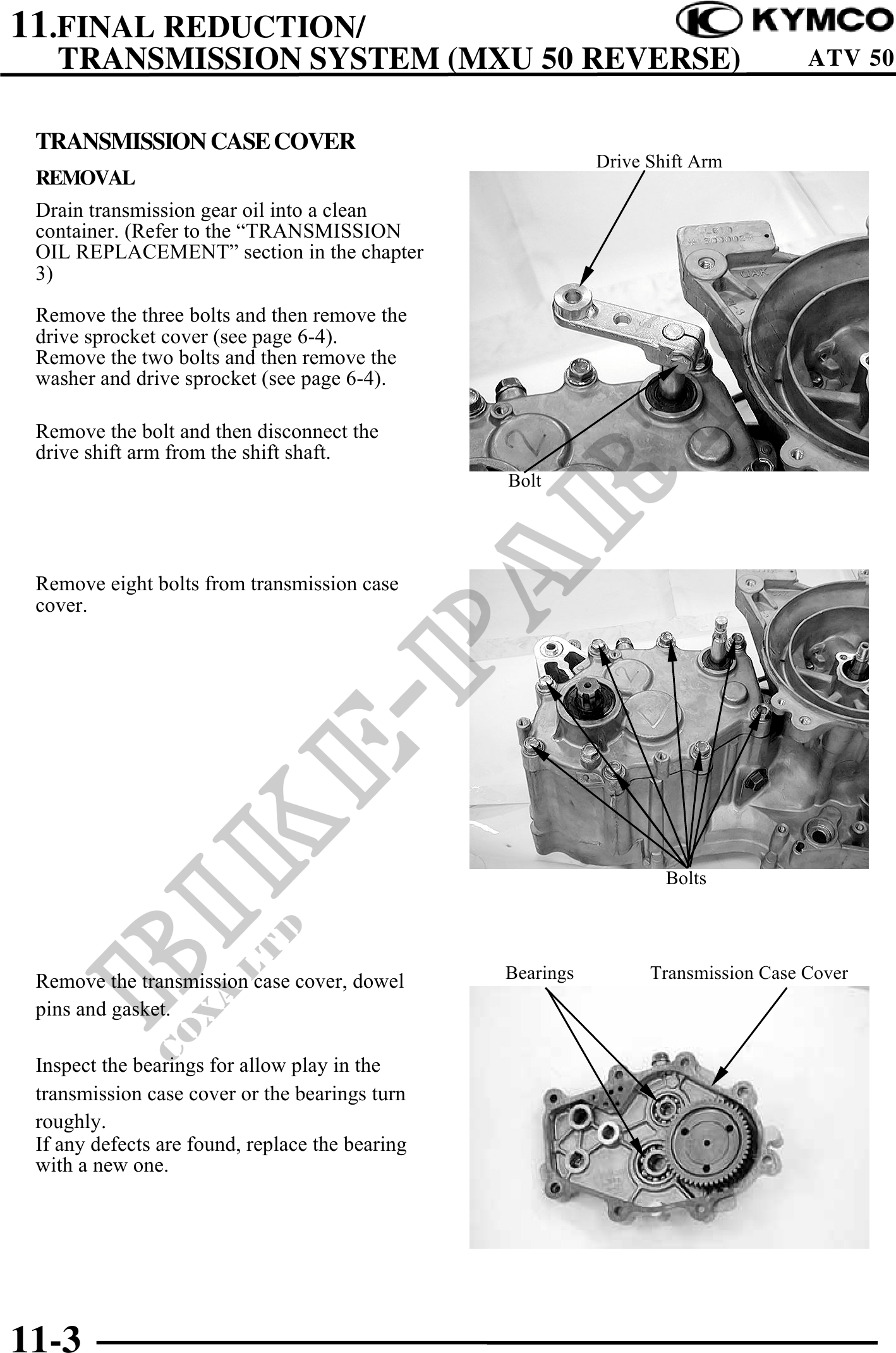 11.FINAL REDUCTION/
TRANSMISSION SYSTEM (MXU 50 REVERSE)

KYMCO
ATV 50

TRANSMISSION CASE COVER

REMOVAL

Drain transmission gear oil into a clean container. (Refer to the “TRANSMISSION OIL REPLACEMENT” section in the chapter 3)

Remove the three bolts and then remove the drive sprocket cover (see page 6-4).
Remove the two bolts and then remove the washer and drive sprocket (see page 6-4).

Remove the bolt and then disconnect the drive shift arm from the shift shaft.

Drive Shift Arm

Bolt

Remove eight bolts from transmission case cover.

Bolts

Remove the transmission case cover, dowel pins and gasket.

Inspect the bearings for allow play in the transmission case cover or the bearings turn roughly.
If any defects are found, replace the bearing with a new one.

Bearings

Transmission Case Cover

BIKE-PARTS
COXA LTD

11-3