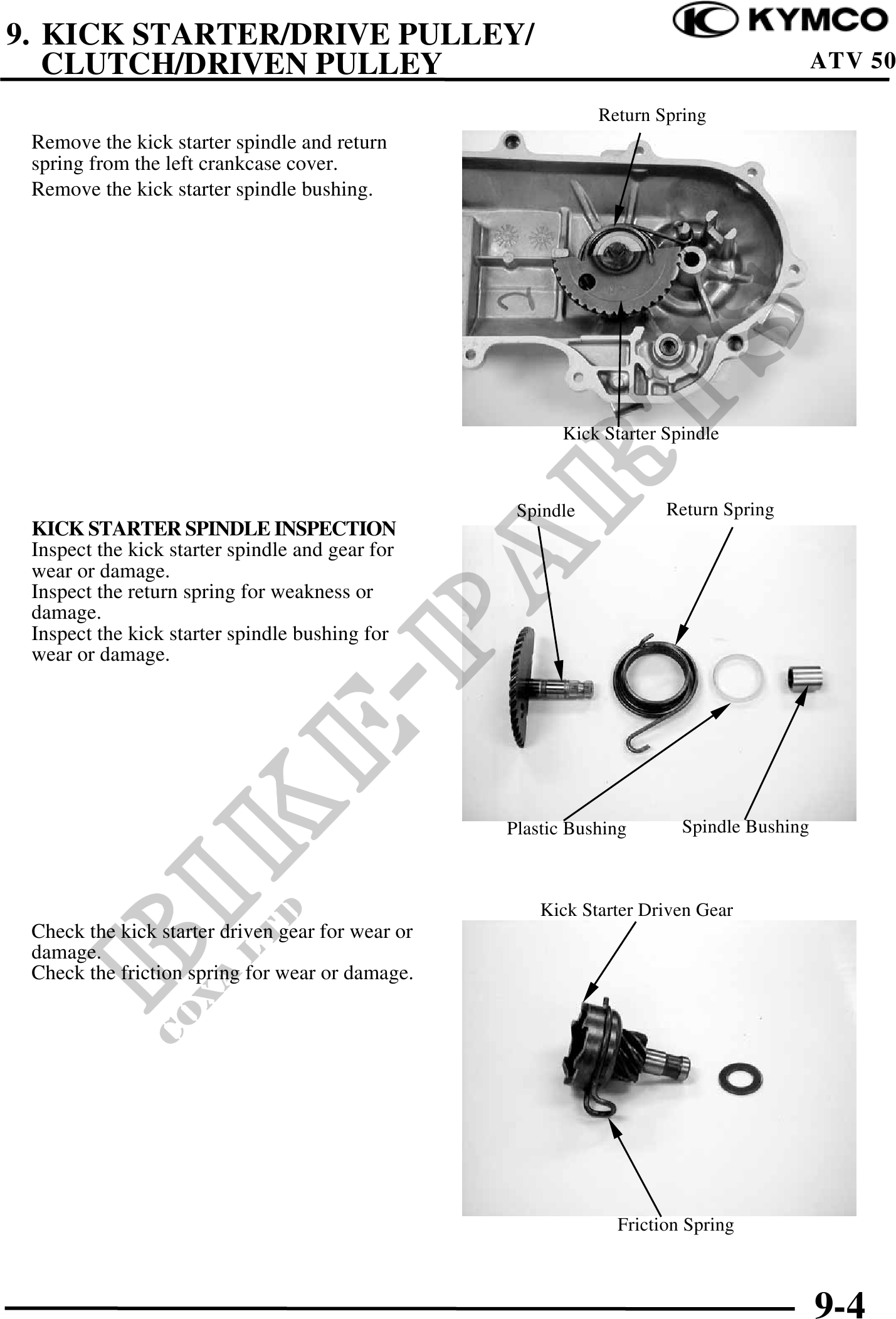 9. KICK STARTER/DRIVE PULLEY/ CLUTCH/DRIVEN PULLEY

KYMCO

ATV 50

Remove the kick starter spindle and return spring from the left crankcase cover.
Remove the kick starter spindle bushing.

Return Spring

Kick Starter Spindle

KICK STARTER SPINDLE INSPECTION
Inspect the kick starter spindle and gear for wear or damage.
Inspect the return spring for weakness or damage.
Inspect the kick starter spindle bushing for wear or damage.

Spindle

Return Spring

Plastic Bushing

Spindle Bushing

Check the kick starter driven gear for wear or damage.
Check the friction spring for wear or damage.

Kick Starter Driven Gear

Friction Spring

BIKE-PARTS
COXA LTD

9-4