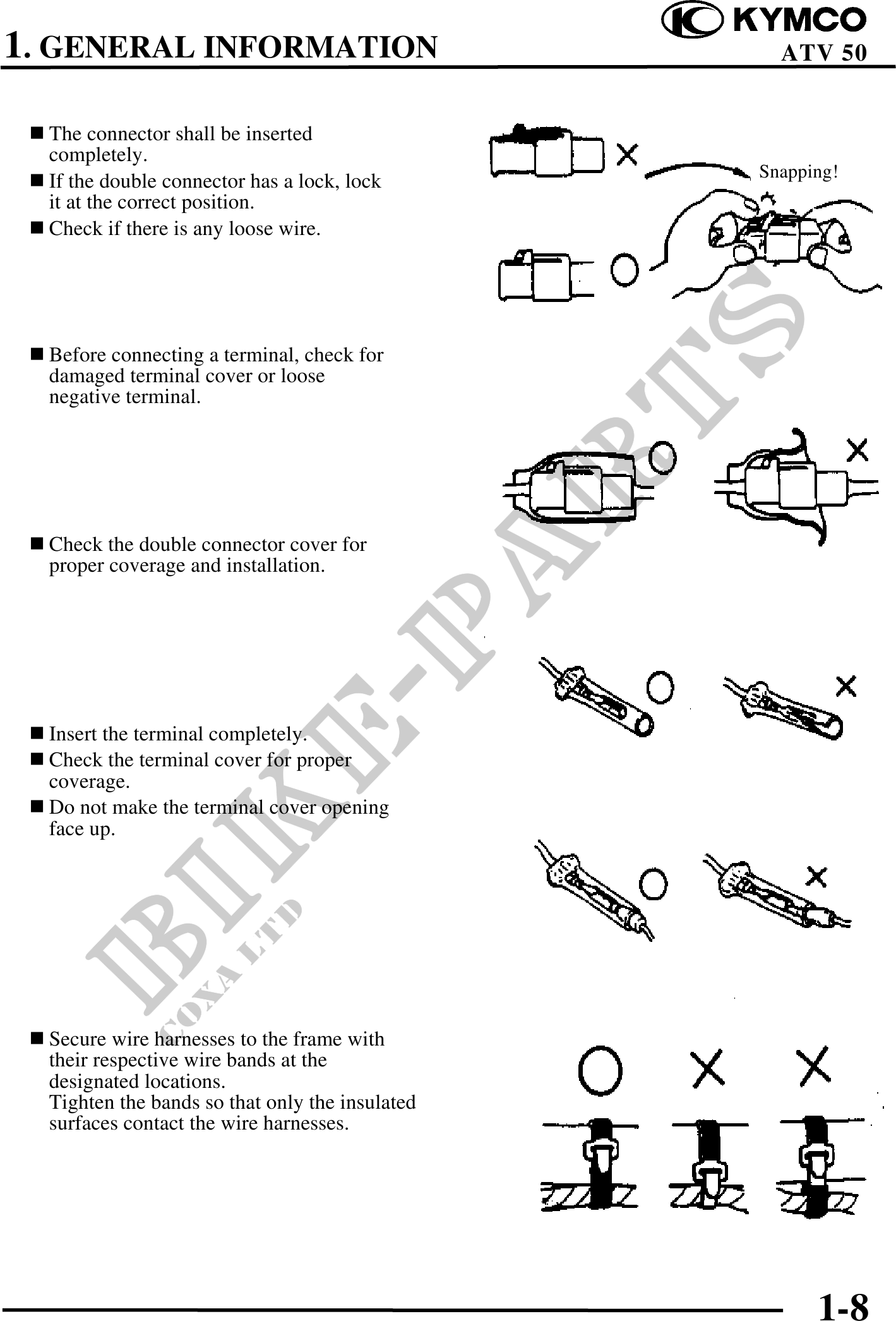 1. GENERAL INFORMATION

KYMCO
ATV 50

■ The connector shall be inserted completely.
■ If the double connector has a lock, lock it at the correct position.
■ Check if there is any loose wire.

Snapping!

■ Before connecting a terminal, check for damaged terminal cover or loose negative terminal.

■ Check the double connector cover for proper coverage and installation.

■ Insert the terminal completely.
■ Check the terminal cover for proper coverage.
■ Do not make the terminal cover opening face up.

■ Secure wire harnesses to the frame with their respective wire bands at the designated locations.
Tighten the bands so that only the insulated surfaces contact the wire harnesses.

BIKE-PARTS
COXA LTD

1-8