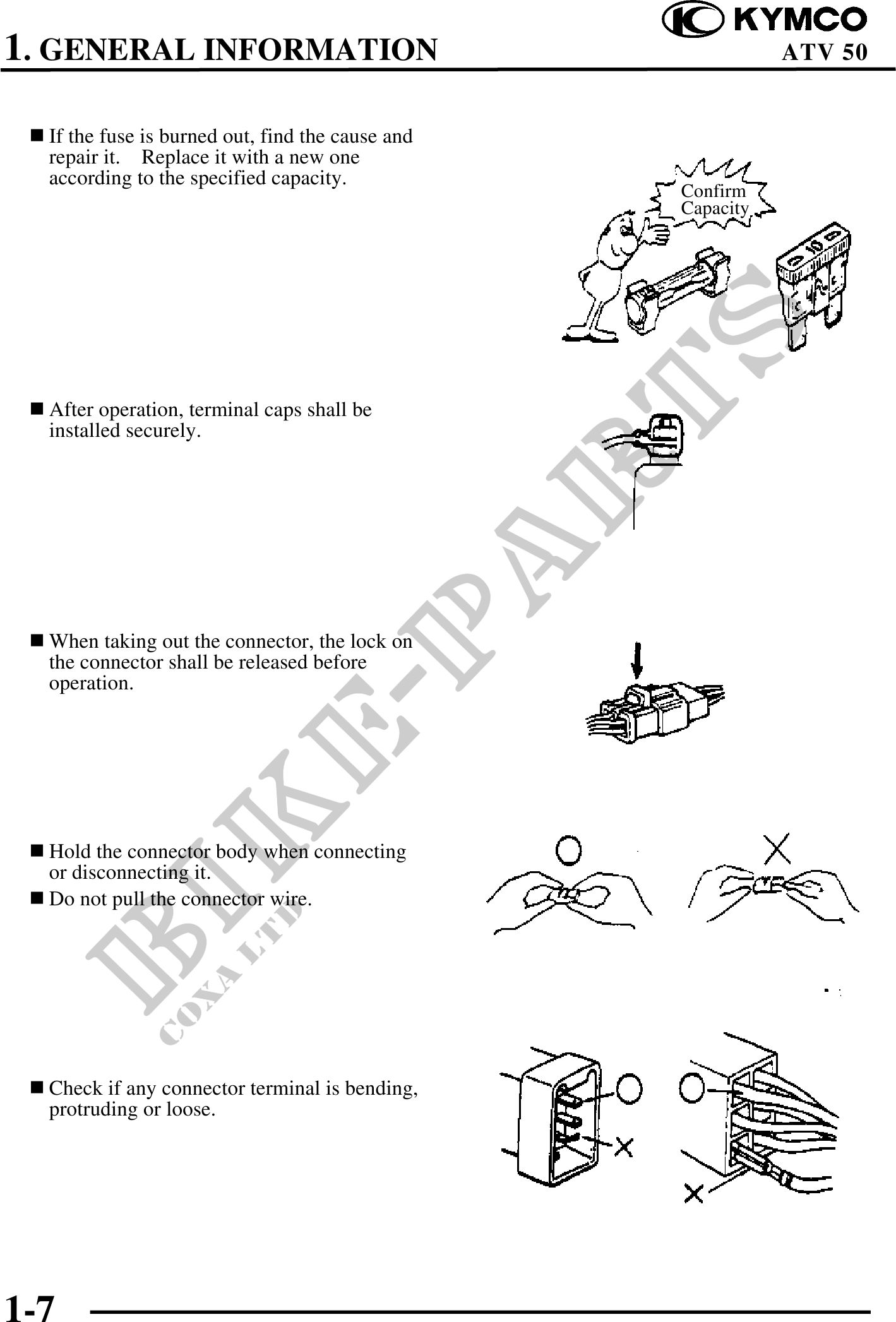 KYMCO

1. GENERAL INFORMATION ATV 50

■ If the fuse is burned out, find the cause and repair it. Replace it with a new one according to the specified capacity.

Confirm Capacity

■ After operation, terminal caps shall be installed securely.

■ When taking out the connector, the lock on the connector shall be released before operation.

■ Hold the connector body when connecting or disconnecting it.

■ Do not pull the connector wire.

■ Check if any connector terminal is bending, protruding or loose.

BIKE-PARTS

COXA LTD

1-7