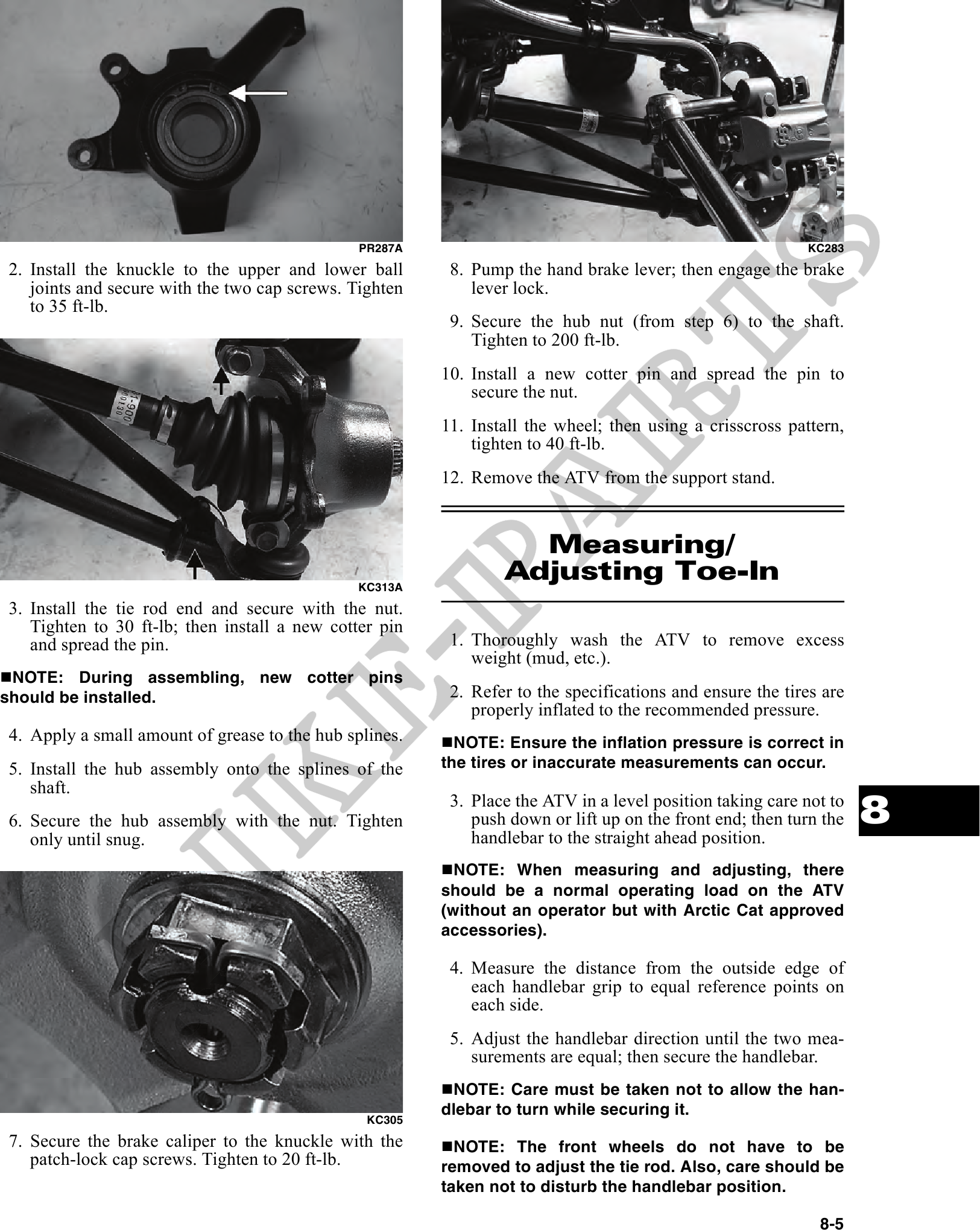 PR287A

2. Install the knuckle to the upper and lower ball joints and secure with the two cap screws. Tighten to 35 ft-lb.

KC313A

3. Install the tie rod end and secure with the nut. Tighten to 30 ft-lb; then install a new cotter pin and spread the pin.

■NOTE: During assembling, new cotter pins should be installed.

4. Apply a small amount of grease to the hub splines.

5. Install the hub assembly onto the splines of the shaft.

6. Secure the hub assembly with the nut. Tighten only until snug.

KC305

7. Secure the brake caliper to the knuckle with the patch-lock cap screws. Tighten to 20 ft-lb.

KC283

8. Pump the hand brake lever; then engage the brake lever lock.

9. Secure the hub nut (from step 6) to the shaft. Tighten to 200 ft-lb.

10. Install a new cotter pin and spread the pin to secure the nut.

11. Install the wheel; then using a crisscross pattern, tighten to 40 ft-lb.

12. Remove the ATV from the support stand.

Measuring/ Adjusting Toe-In

1. Thoroughly wash the ATV to remove excess weight (mud, etc.).

2. Refer to the specifications and ensure the tires are properly inflated to the recommended pressure.

■NOTE: Ensure the inflation pressure is correct in the tires or inaccurate measurements can occur.

3. Place the ATV in a level position taking care not to push down or lift up on the front end; then turn the handlebar to the straight ahead position.

■NOTE: When measuring and adjusting, there should be a normal operating load on the ATV (without an operator but with Arctic Cat approved accessories).

4. Measure the distance from the outside edge of each handlebar grip to equal reference points on each side.

5. Adjust the handlebar direction until the two measurements are equal; then secure the handlebar.

■NOTE: Care must be taken not to allow the handlebar to turn while securing it.

■NOTE: The front wheels do not have to be removed to adjust the tie rod. Also, care should be taken not to disturb the handlebar position.

8

8-5

BIKE-PARTS