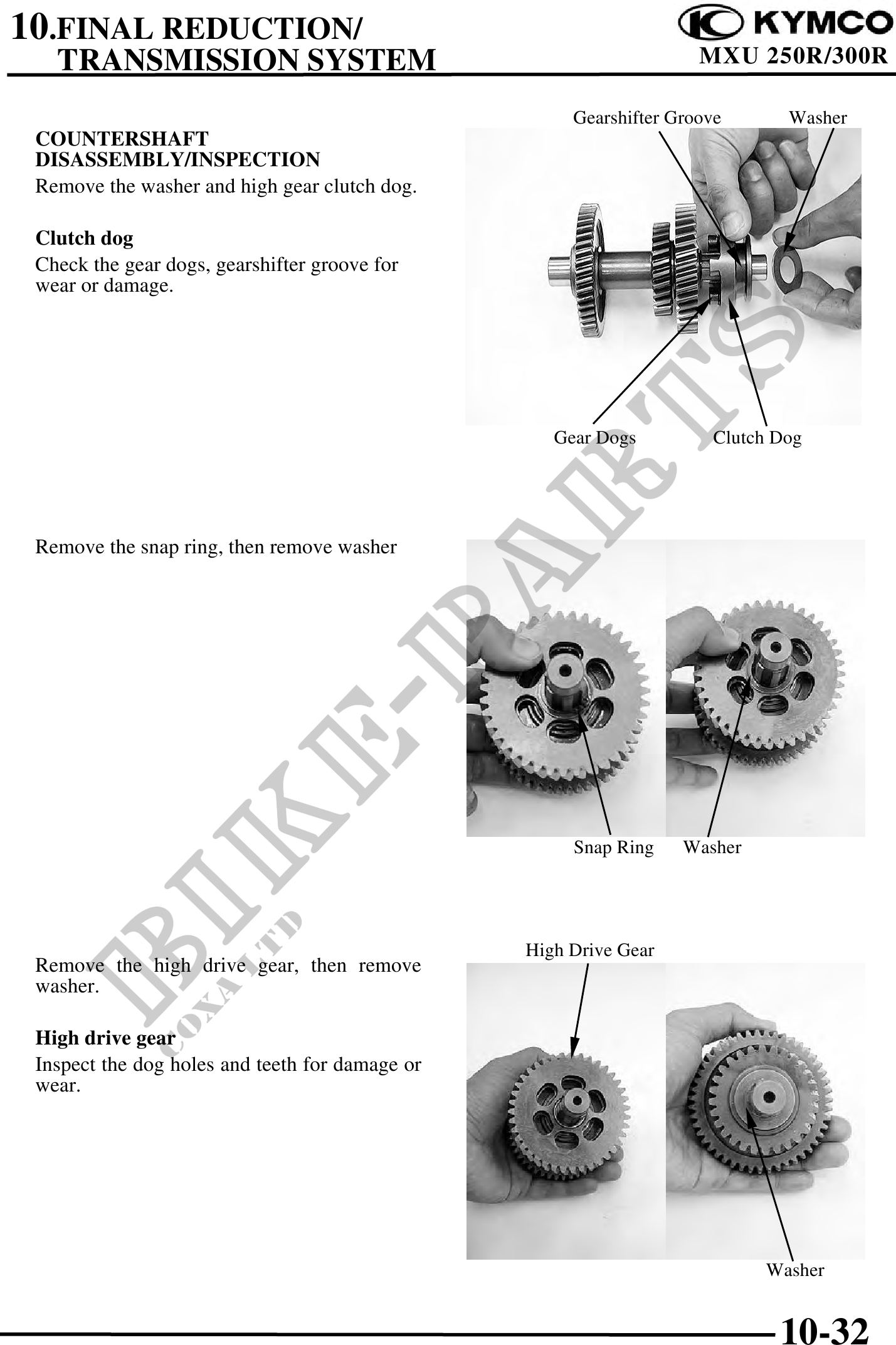 10.FINAL REDUCTION/ TRANSMISSION SYSTEM

KYMCO
MXU 250R/300R

COUNTERSHAFT DISASSEMBLY/INSPECTION
Remove the washer and high gear clutch dog.

Clutch dog
Check the gear dogs, gearshifter groove for wear or damage.

Gearshifter Groove
Washer
Gear Dogs
Clutch Dog

Remove the snap ring, then remove washer

Snap Ring
Washer

Remove the high drive gear, then remove washer.

High drive gear
Inspect the dog holes and teeth for damage or wear.

High Drive Gear
Washer

BIKE-PARTS
COXA LTD

10-32