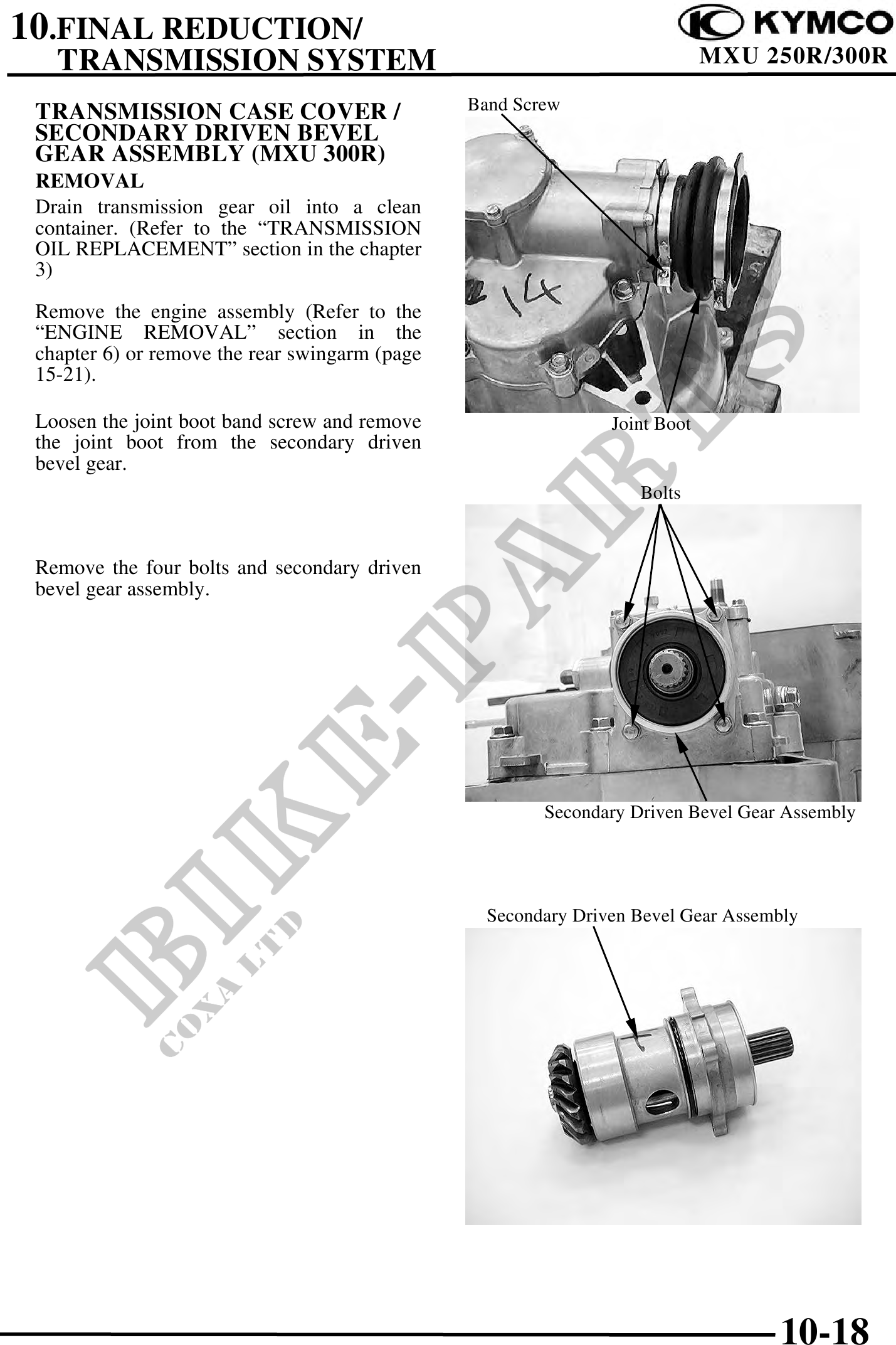 10.FINAL REDUCTION/
TRANSMISSION SYSTEM

KYMCO
MXU 250R/300R

TRANSMISSION CASE COVER / SECONDARY DRIVEN BEVEL GEAR ASSEMBLY (MXU 300R)

REMOVAL

Drain transmission gear oil into a clean container. (Refer to the “TRANSMISSION OIL REPLACEMENT” section in the chapter 3)

Remove the engine assembly (Refer to the “ENGINE REMOVAL” section in the chapter 6) or remove the rear swingarm (page 15-21).

Loosen the joint boot band screw and remove the joint boot from the secondary driven bevel gear.

Remove the four bolts and secondary driven bevel gear assembly.

Band Screw

14

Joint Boot

Bolts

Secondary Driven Bevel Gear Assembly

Secondary Driven Bevel Gear Assembly

BIKE-PARTS
COXA LTD

10-18