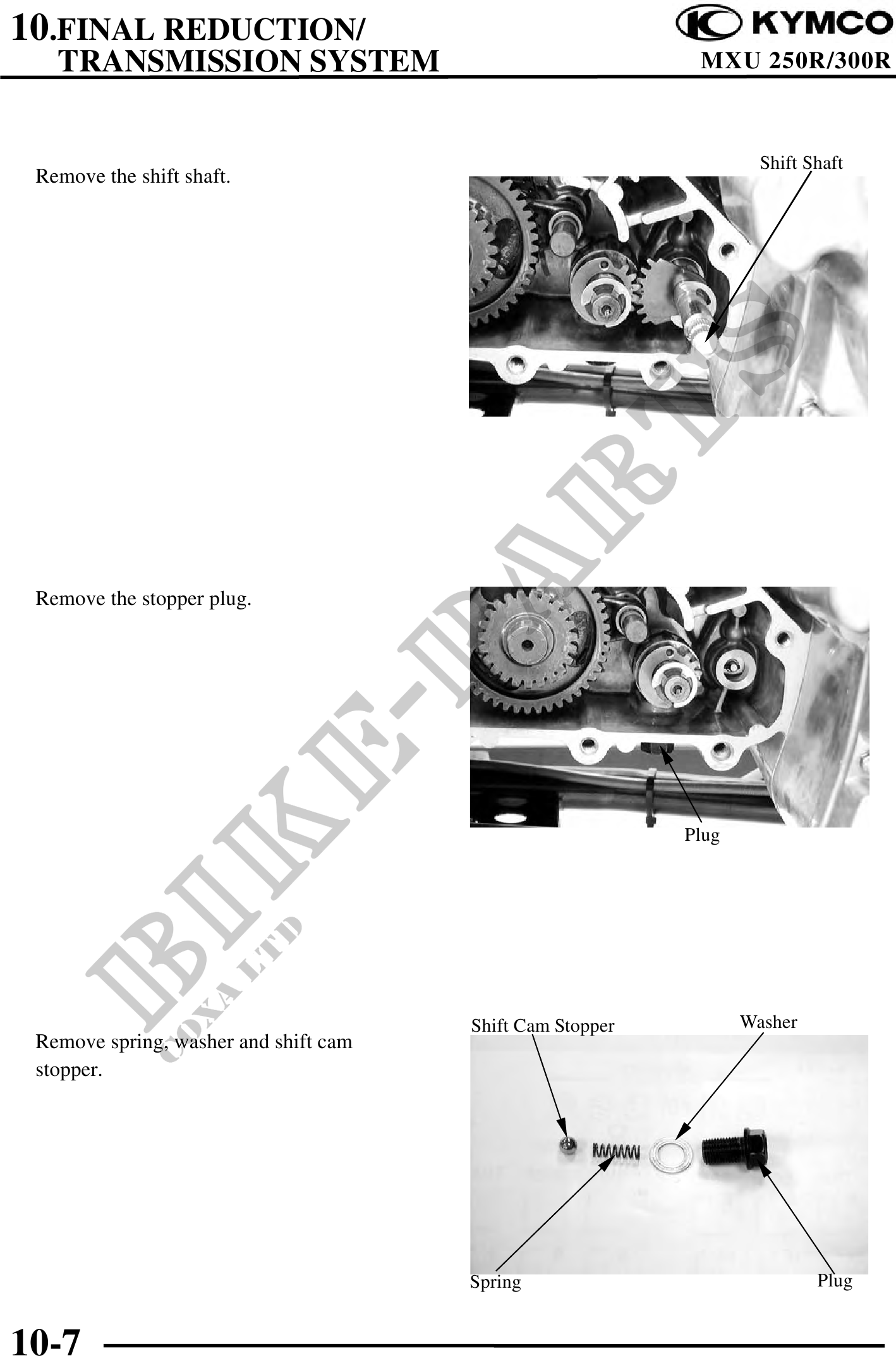 10.FINAL REDUCTION/
TRANSMISSION SYSTEM

KYMCO
MXU 250R/300R

Remove the shift shaft.

Shift Shaft

Remove the stopper plug.

Plug

Remove spring, washer and shift cam stopper.

Shift Cam Stopper

Washer

Spring

Plug

BIKE-PARTS
COXA LTD

10-7