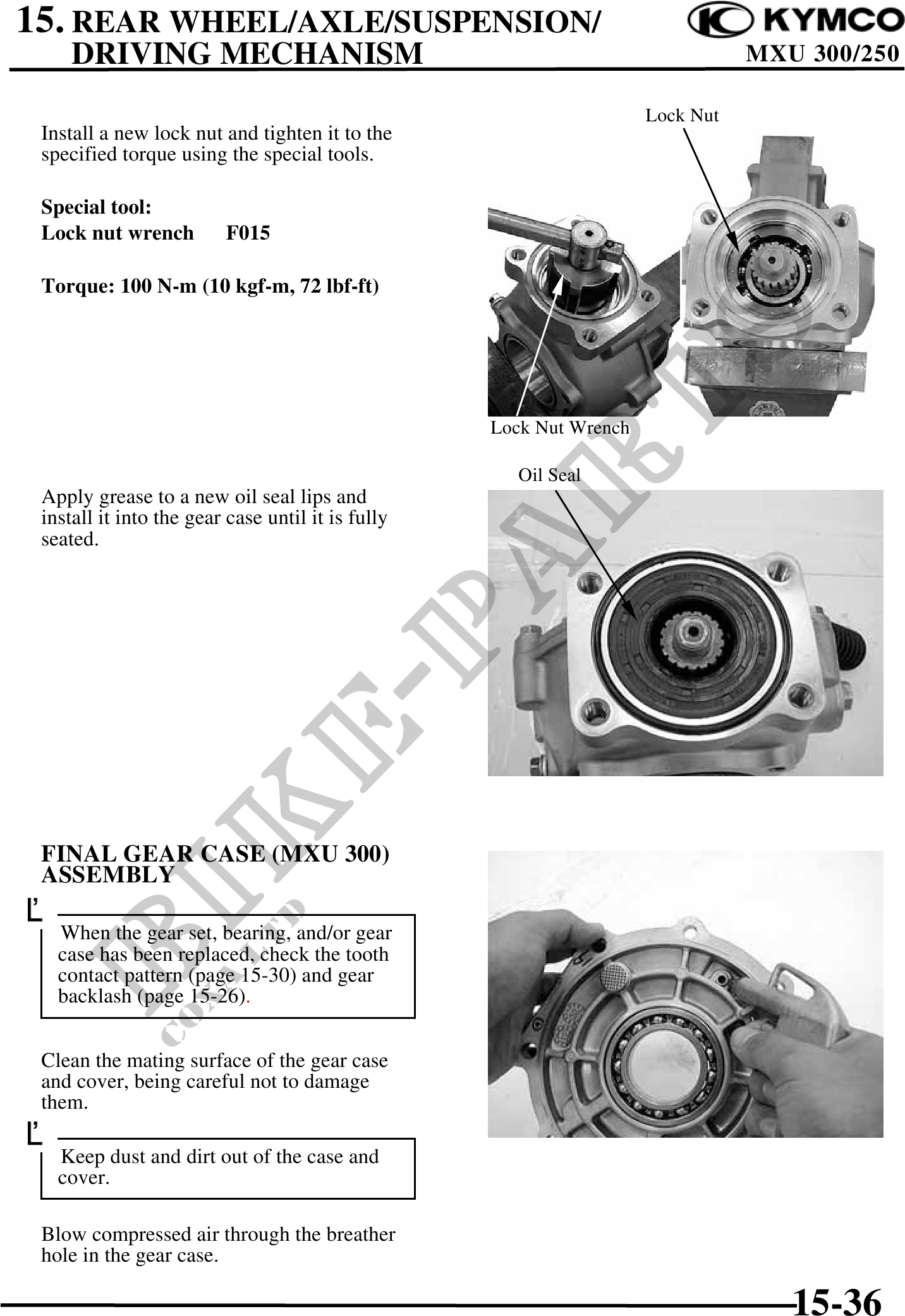 15. REAR WHEEL/AXLE/SUSPENSION/ DRIVING MECHANISM

KYMCO

MXU 300/250

Install a new lock nut and tighten it to the specified torque using the special tools.

**Special tool:**
**Lock nut wrench F015**

**Torque: 100 N-m (10 kgf-m, 72 lbf-ft)**

Lock Nut

Lock Nut Wrench

Apply grease to a new oil seal lips and install it into the gear case until it is fully seated.

Oil Seal

**FINAL GEAR CASE (MXU 300) ASSEMBLY**

When the gear set, bearing, and/or gear case has been replaced, check the tooth contact pattern (page 15-30) and gear backlash (page 15-26).

Clean the mating surface of the gear case and cover, being careful not to damage them.

Keep dust and dirt out of the case and cover.

Blow compressed air through the breather hole in the gear case.

BIKE-PARTS

15-36