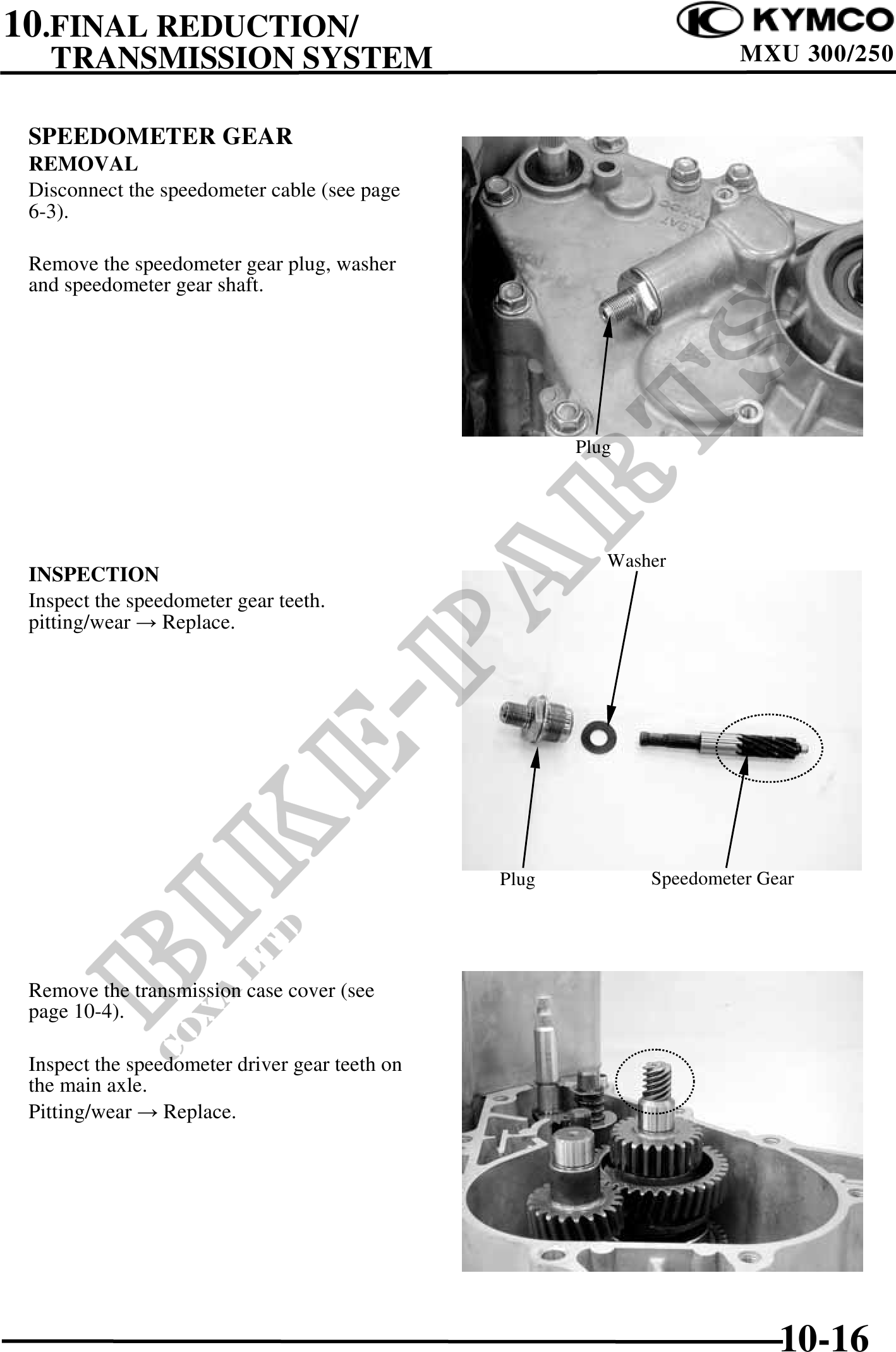 10.FINAL REDUCTION/
TRANSMISSION SYSTEM

KYMCO
MXU 300/250

SPEEDOMETER GEAR
REMOVAL
Disconnect the speedometer cable (see page 6-3).

Remove the speedometer gear plug, washer and speedometer gear shaft.

Plug

INSPECTION
Inspect the speedometer gear teeth.
pitting/wear → Replace.

Washer

Plug

Speedometer Gear

Remove the transmission case cover (see page 10-4).

Inspect the speedometer driver gear teeth on the main axle.
Pitting/wear → Replace.

BIKE-PARTS
COXA LTD

10-16