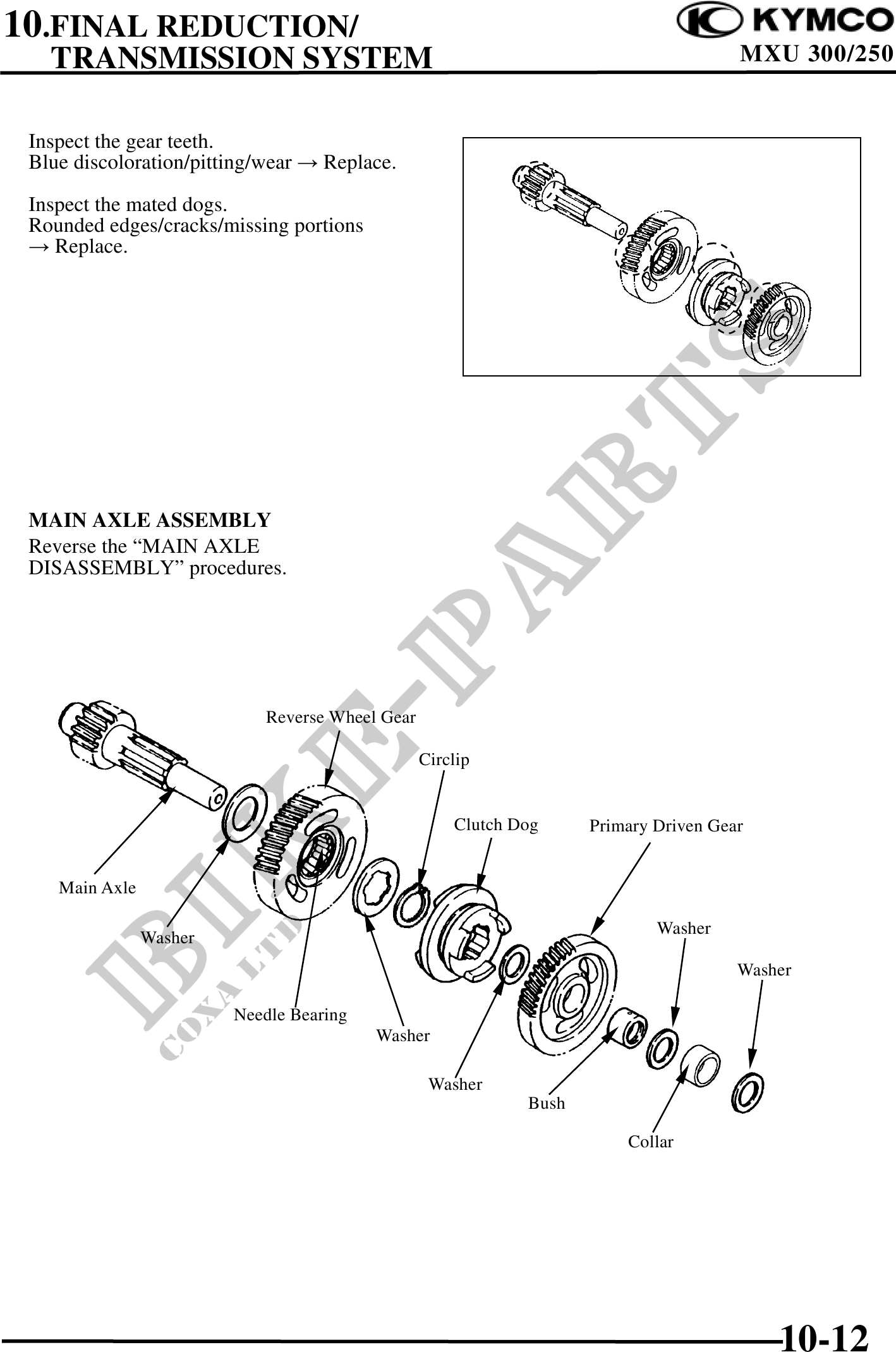 10.FINAL REDUCTION/
TRANSMISSION SYSTEM

KYMCO
MXU 300/250

Inspect the gear teeth.
Blue discoloration/pitting/wear → Replace.

Inspect the mated dogs.
Rounded edges/cracks/missing portions
→ Replace.

MAIN AXLE ASSEMBLY
Reverse the “MAIN AXLE DISASSEMBLY” procedures.

Reverse Wheel Gear
Circlip
Clutch Dog
Primary Driven Gear
Main Axle
Washer
Washer
Washer
Needle Bearing
Washer
Washer
Bush
Collar

BIKE-PARTS
COXA LTD

10-12