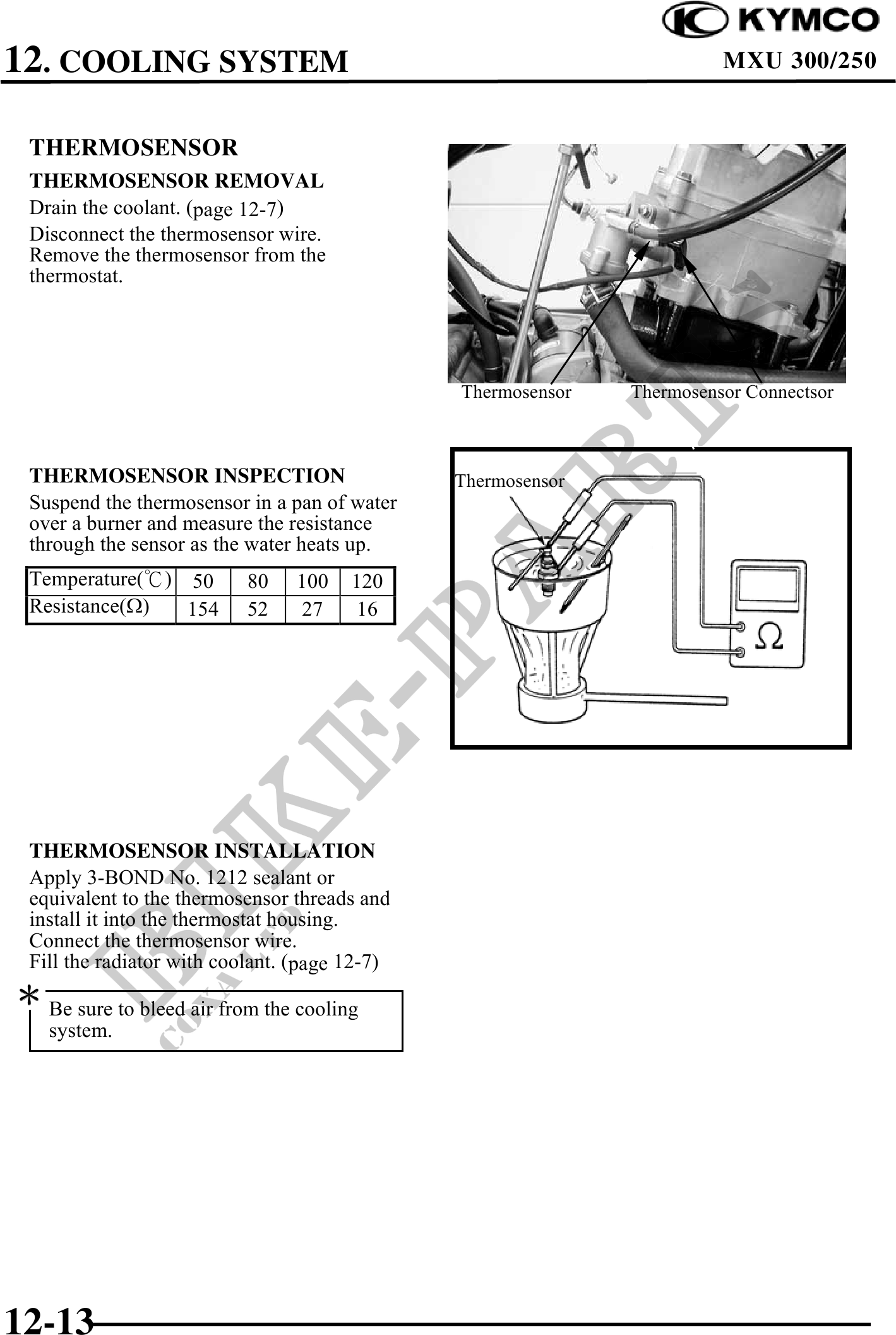 KYMCO

12. COOLING SYSTEM

MXU 300/250

THERMOSENSOR

THERMOSENSOR REMOVAL

Drain the coolant. (page 12-7)

Disconnect the thermosensor wire.
Remove the thermosensor from the thermostat.

Thermosensor

Thermosensor Connectsor

THERMOSENSOR INSPECTION

Suspend the thermosensor in a pan of water over a burner and measure the resistance through the sensor as the water heats up.

| Temperature(℃) | 50 | 80 | 100 | 120 |
|---|---|---|---|---|
| Resistance(Ω) | 154 | 52 | 27 | 16 |

Thermosensor

Ω

THERMOSENSOR INSTALLATION

Apply 3-BOND No. 1212 sealant or equivalent to the thermosensor threads and install it into the thermostat housing.
Connect the thermosensor wire.
Fill the radiator with coolant. (page 12-7)

*

Be sure to bleed air from the cooling system.

BIKE-PARTS

12-13