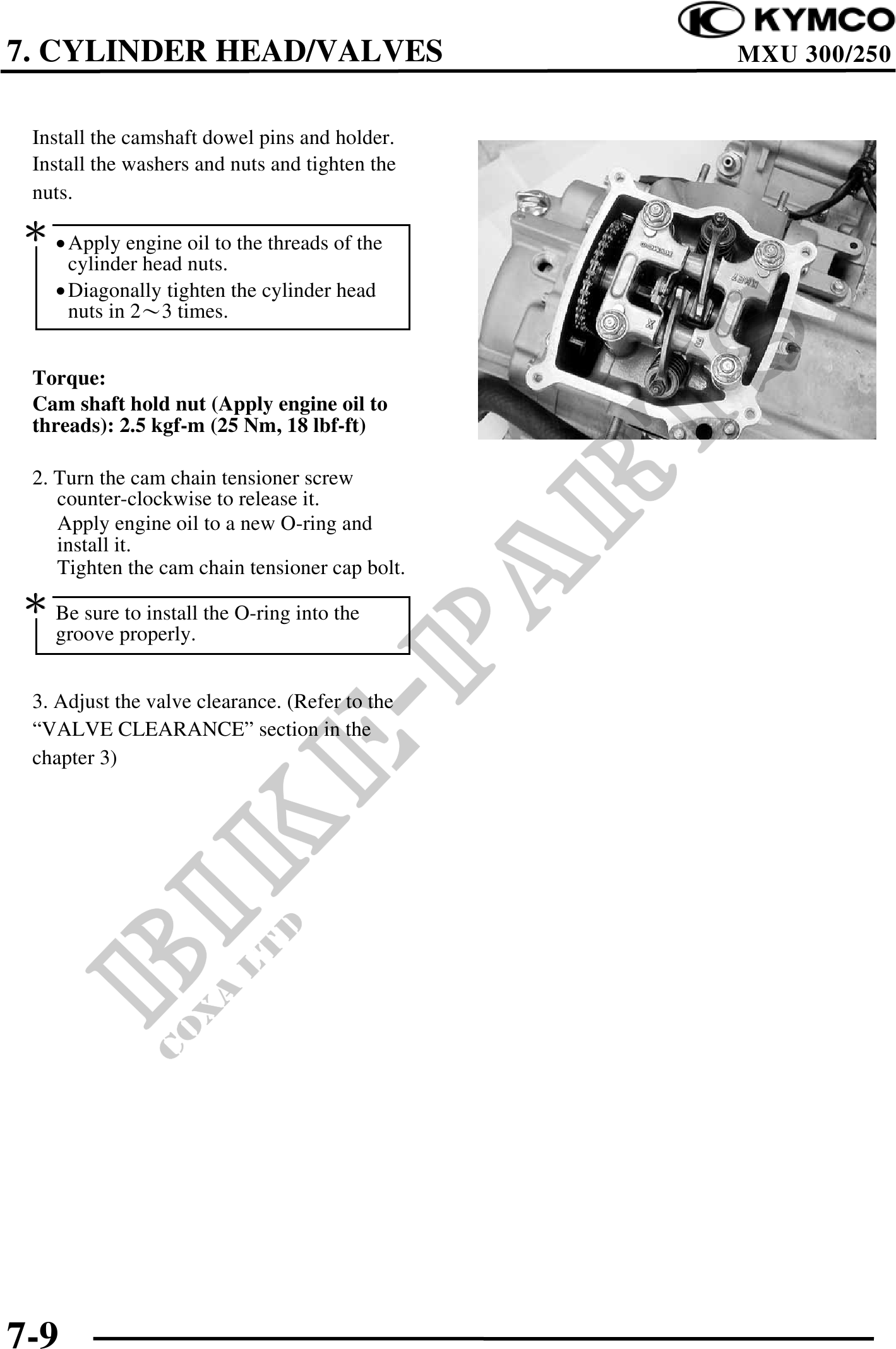 KYMCO

7. CYLINDER HEAD/VALVES

MXU 300/250

Install the camshaft dowel pins and holder. Install the washers and nuts and tighten the nuts.

*
• Apply engine oil to the threads of the cylinder head nuts.
• Diagonally tighten the cylinder head nuts in 2～3 times.

**Torque:**
**Cam shaft hold nut (Apply engine oil to threads): 2.5 kgf-m (25 Nm, 18 lbf-ft)**

2. Turn the cam chain tensioner screw counter-clockwise to release it.
Apply engine oil to a new O-ring and install it.
Tighten the cam chain tensioner cap bolt.

*
Be sure to install the O-ring into the groove properly.

3. Adjust the valve clearance. (Refer to the "VALVE CLEARANCE" section in the chapter 3)

BIKE-PARTS
COXA LTD

7-9