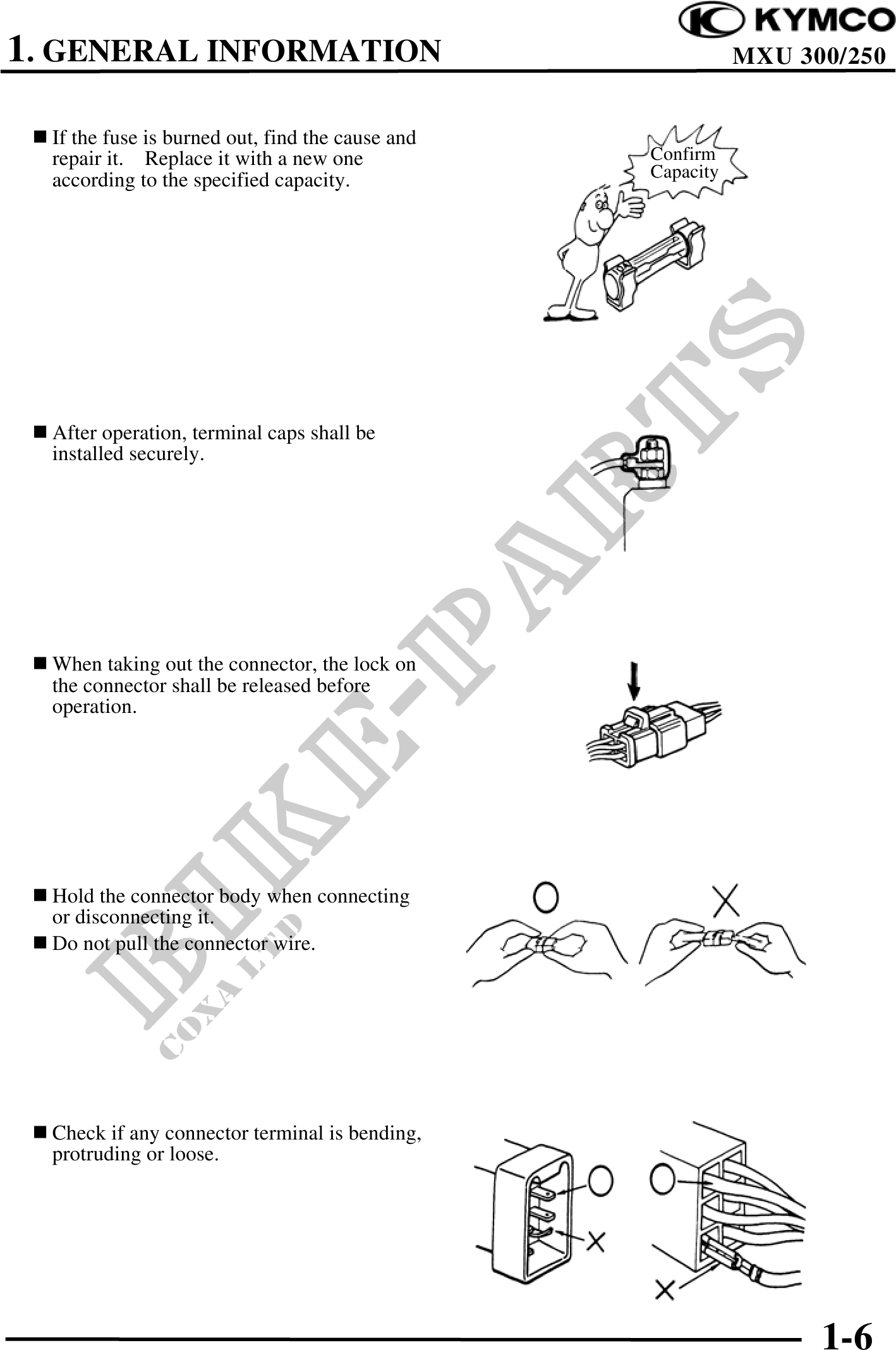 KYMCO

1. GENERAL INFORMATION

MXU 300/250

■ If the fuse is burned out, find the cause and repair it. Replace it with a new one according to the specified capacity.

Confirm Capacity

■ After operation, terminal caps shall be installed securely.

■ When taking out the connector, the lock on the connector shall be released before operation.

■ Hold the connector body when connecting or disconnecting it.

■ Do not pull the connector wire.

■ Check if any connector terminal is bending, protruding or loose.

BIKE-PARTS

COXA LTD

1-6