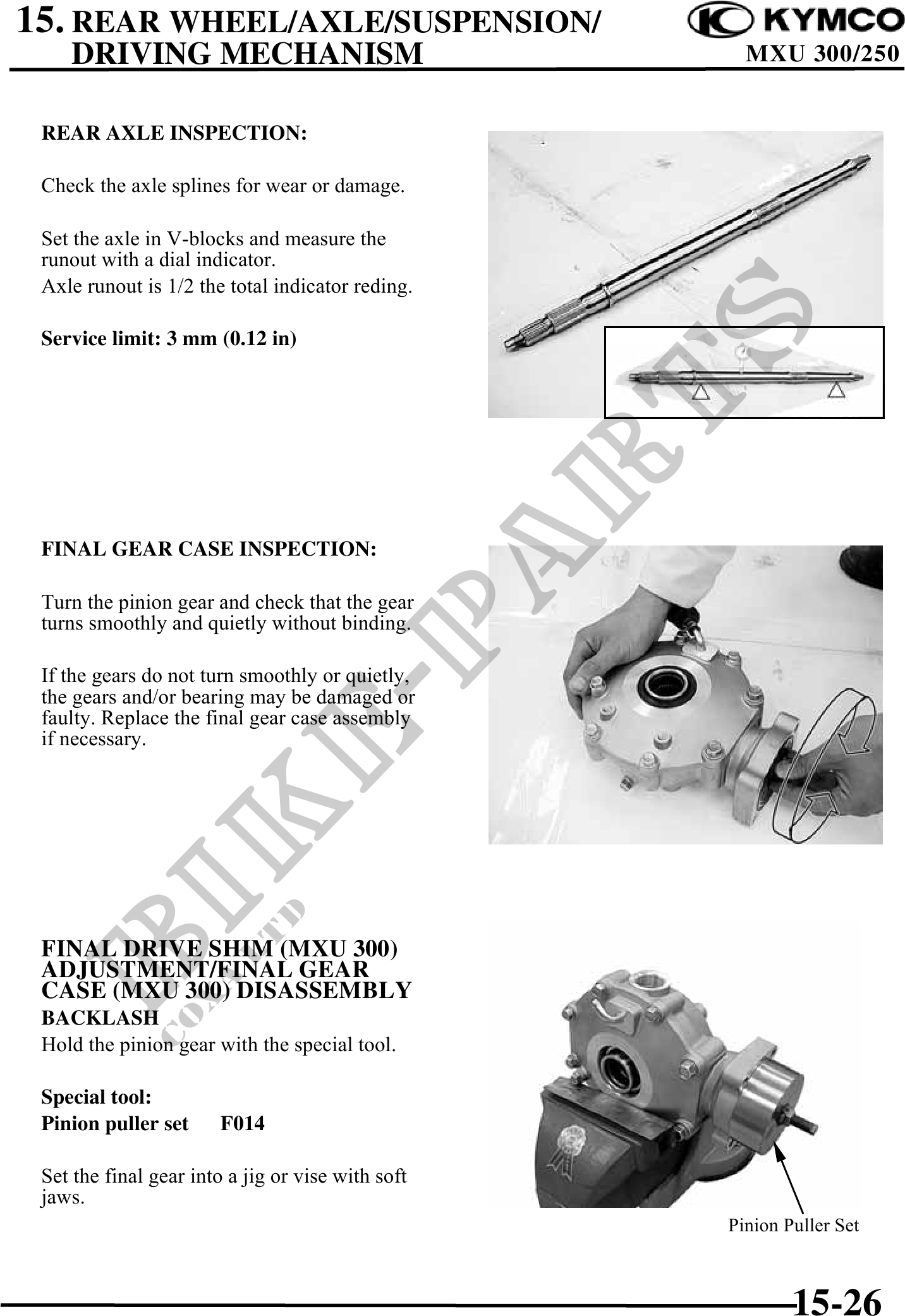 15. REAR WHEEL/AXLE/SUSPENSION/ DRIVING MECHANISM

KYMCO
MXU 300/250

REAR AXLE INSPECTION:

Check the axle splines for wear or damage.

Set the axle in V-blocks and measure the runout with a dial indicator.
Axle runout is 1/2 the total indicator reding.

Service limit: 3 mm (0.12 in)

FINAL GEAR CASE INSPECTION:

Turn the pinion gear and check that the gear turns smoothly and quietly without binding.

If the gears do not turn smoothly or quietly, the gears and/or bearing may be damaged or faulty. Replace the final gear case assembly if necessary.

FINAL DRIVE SHIM (MXU 300) ADJUSTMENT/FINAL GEAR CASE (MXU 300) DISASSEMBLY
BACKLASH
Hold the pinion gear with the special tool.

Special tool:
Pinion puller set F014

Set the final gear into a jig or vise with soft jaws.

Pinion Puller Set

BIKE-PARTS
CO., LTD

15-26