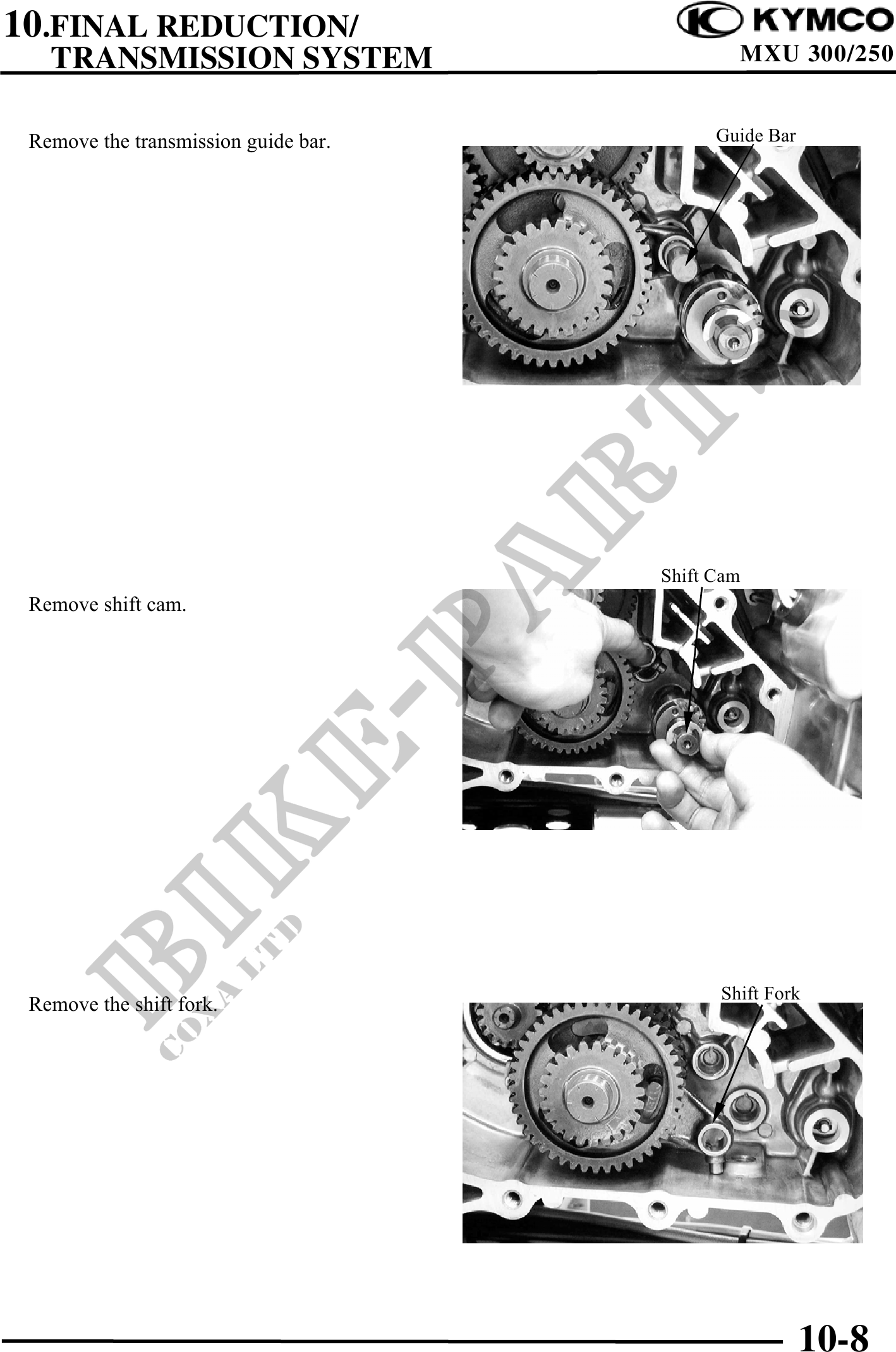 10.FINAL REDUCTION/
TRANSMISSION SYSTEM

KYMCO
MXU 300/250

Remove the transmission guide bar.

Guide Bar

Remove shift cam.

Shift Cam

Remove the shift fork.

Shift Fork

BIKE-PARTS
COXA LTD

10-8