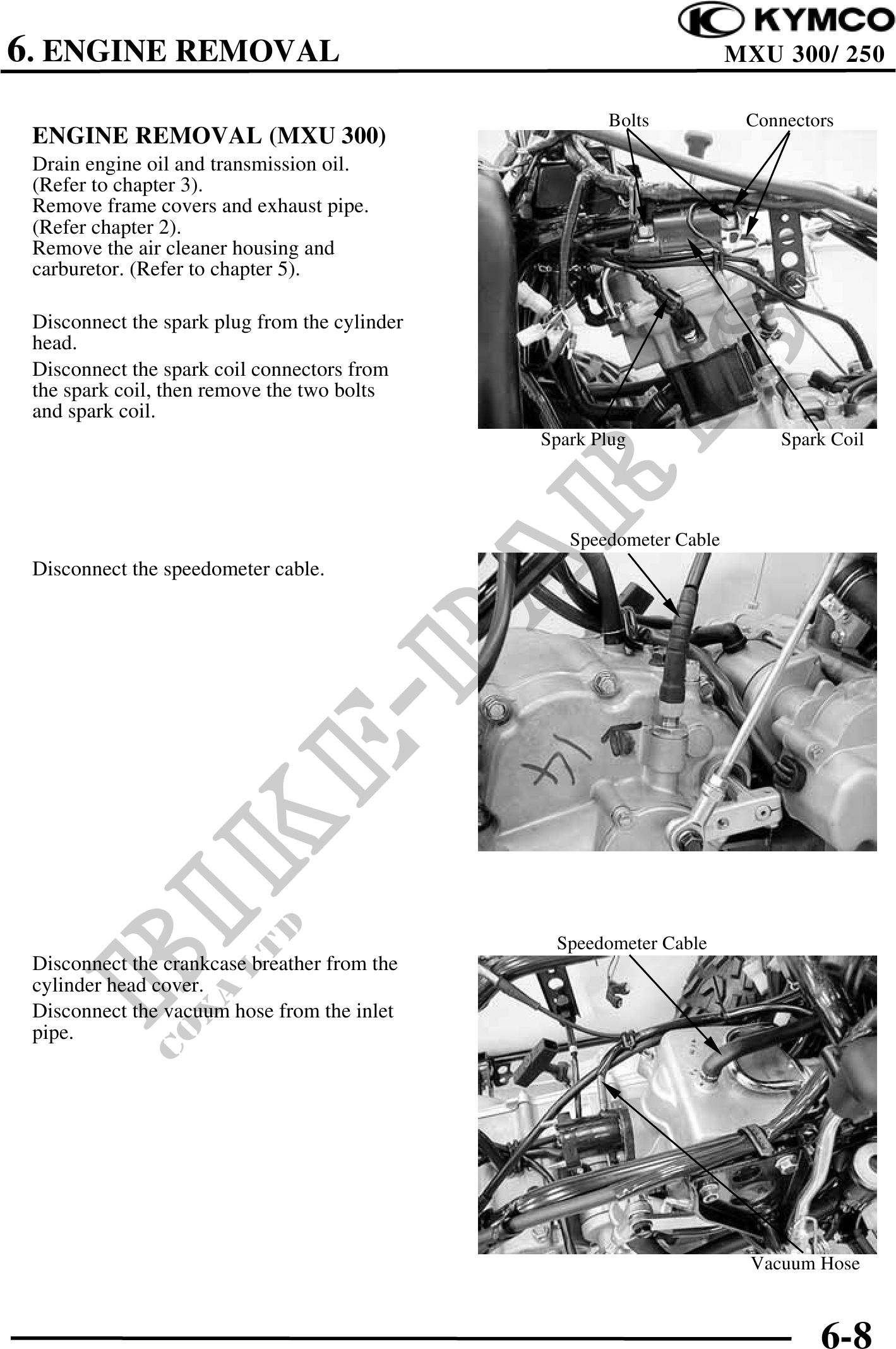 KYMCO

6. ENGINE REMOVAL MXU 300/ 250

ENGINE REMOVAL (MXU 300)

Drain engine oil and transmission oil. (Refer to chapter 3).
Remove frame covers and exhaust pipe. (Refer chapter 2).
Remove the air cleaner housing and carburetor. (Refer to chapter 5).

Disconnect the spark plug from the cylinder head.

Disconnect the spark coil connectors from the spark coil, then remove the two bolts and spark coil.

Bolts

Connectors

Spark Plug

Spark Coil

Disconnect the speedometer cable.

Speedometer Cable

Disconnect the crankcase breather from the cylinder head cover.

Disconnect the vacuum hose from the inlet pipe.

Speedometer Cable

Vacuum Hose

BIKE-PARTS COXA LTD

6-8