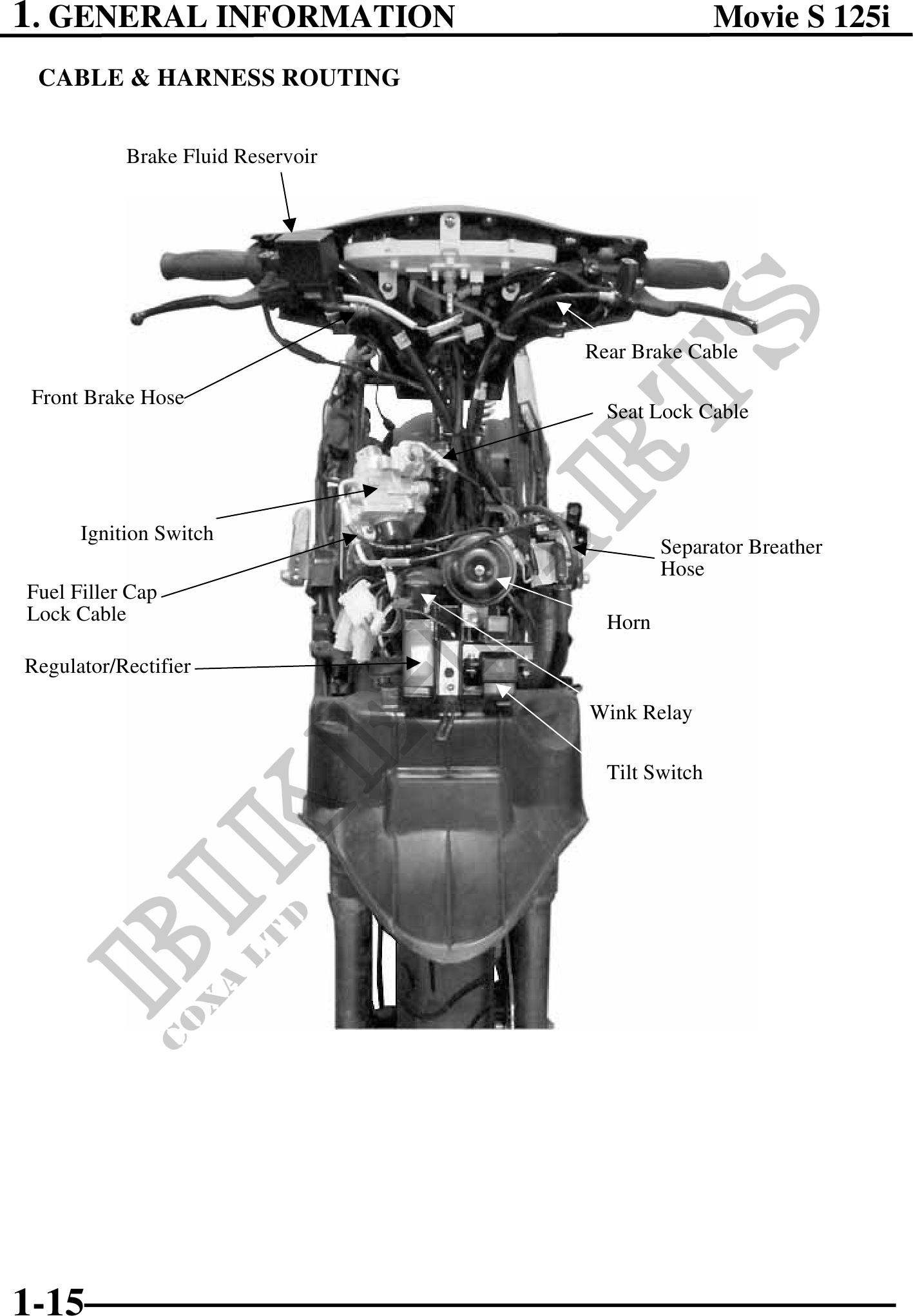 1. GENERAL INFORMATION Movie S 125i

CABLE & HARNESS ROUTING

Brake Fluid Reservoir

Rear Brake Cable

Front Brake Hose

Seat Lock Cable

Ignition Switch

Separator Breather Hose

Fuel Filler Cap Lock Cable

Horn

Regulator/Rectifier

Wink Relay

Tilt Switch

BIKE PARTS

COXA LTD

1-15