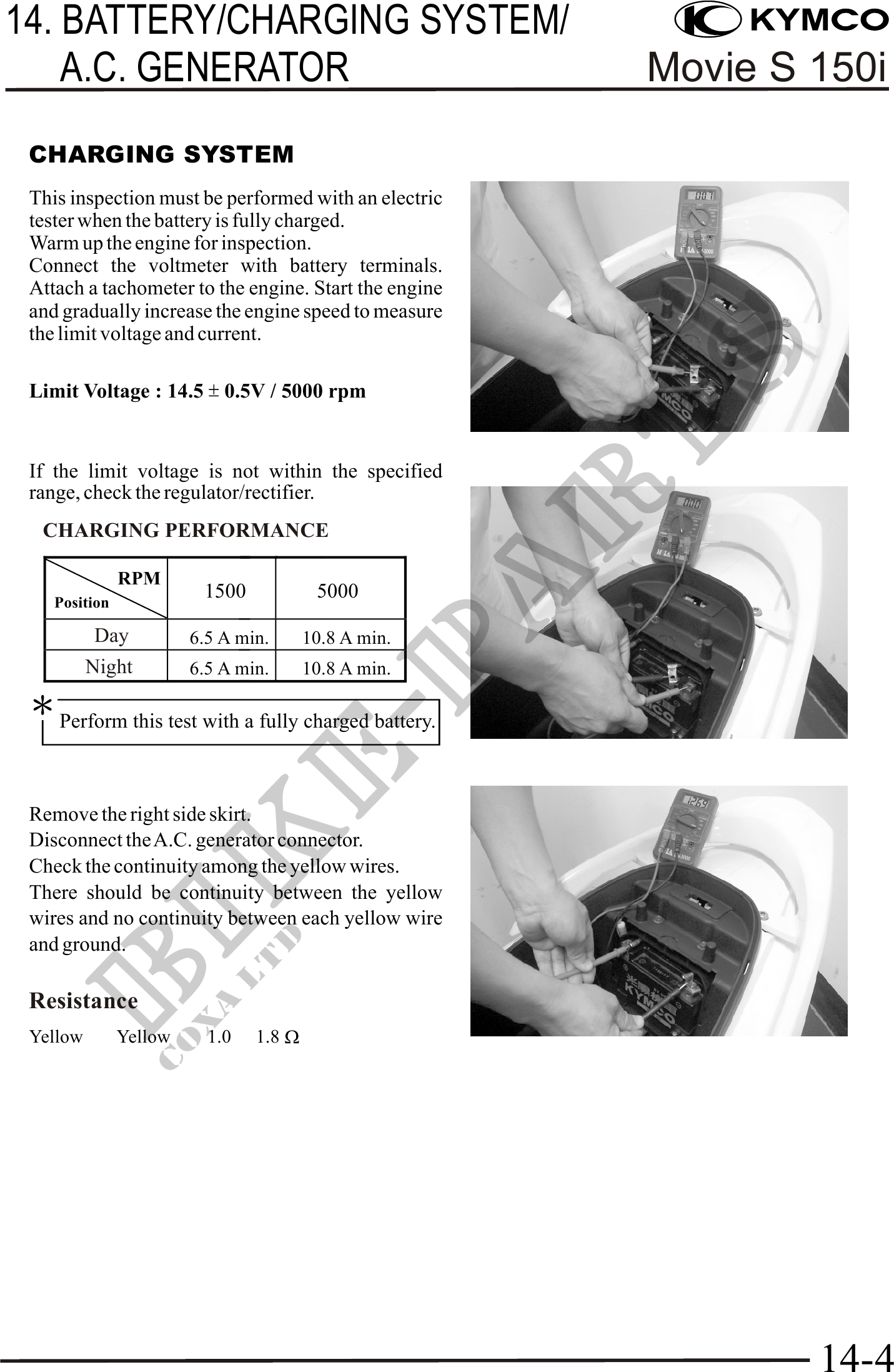 14. BATTERY/CHARGING SYSTEM/ A.C. GENERATOR

KYMCO
Movie S 150i

CHARGING SYSTEM

This inspection must be performed with an electric tester when the battery is fully charged.
Warm up the engine for inspection.
Connect the voltmeter with battery terminals. Attach a tachometer to the engine. Start the engine and gradually increase the engine speed to measure the limit voltage and current.

Limit Voltage : 14.5 ± 0.5V / 5000 rpm

If the limit voltage is not within the specified range, check the regulator/rectifier.

CHARGING PERFORMANCE

| RPM / Position | 1500 | 5000 |
|---|---|---|
| Day | 6.5 A min. | 10.8 A min. |
| Night | 6.5 A min. | 10.8 A min. |

* Perform this test with a fully charged battery.

Remove the right side skirt.
Disconnect the A.C. generator connector.
Check the continuity among the yellow wires.
There should be continuity between the yellow wires and no continuity between each yellow wire and ground.

Resistance
Yellow Yellow 1.0 1.8 Ω

BIKE-PARTS
COXA LTD

14-4