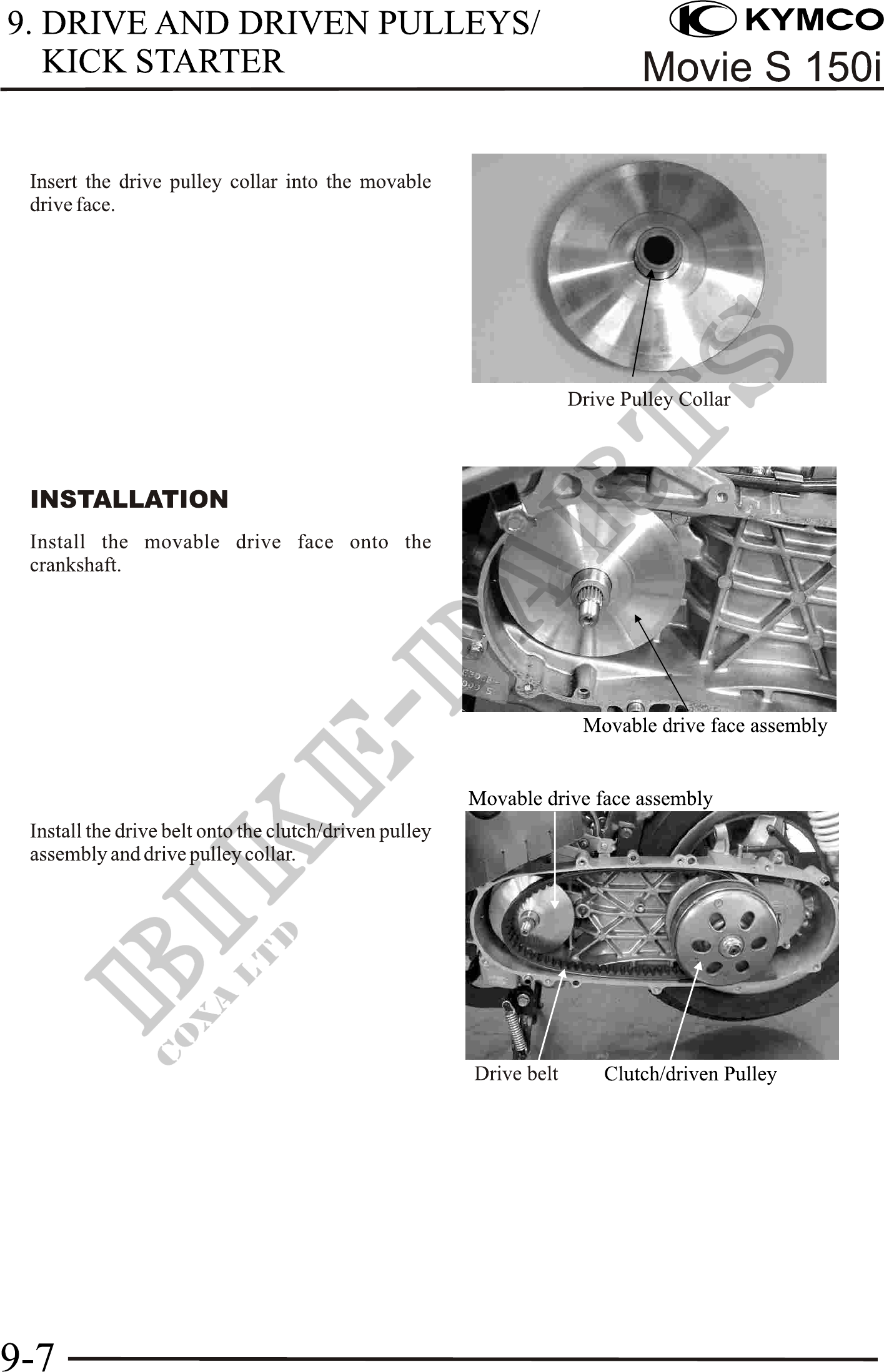 9. DRIVE AND DRIVEN PULLEYS/ KICK STARTER

KYMCO
Movie S 150i

Insert the drive pulley collar into the movable drive face.

Drive Pulley Collar

INSTALLATION

Install the movable drive face onto the crankshaft.

Movable drive face assembly

Install the drive belt onto the clutch/driven pulley assembly and drive pulley collar.

Movable drive face assembly

Drive belt

Clutch/driven Pulley

BIKE-PARTS
COXA LTD

9-7