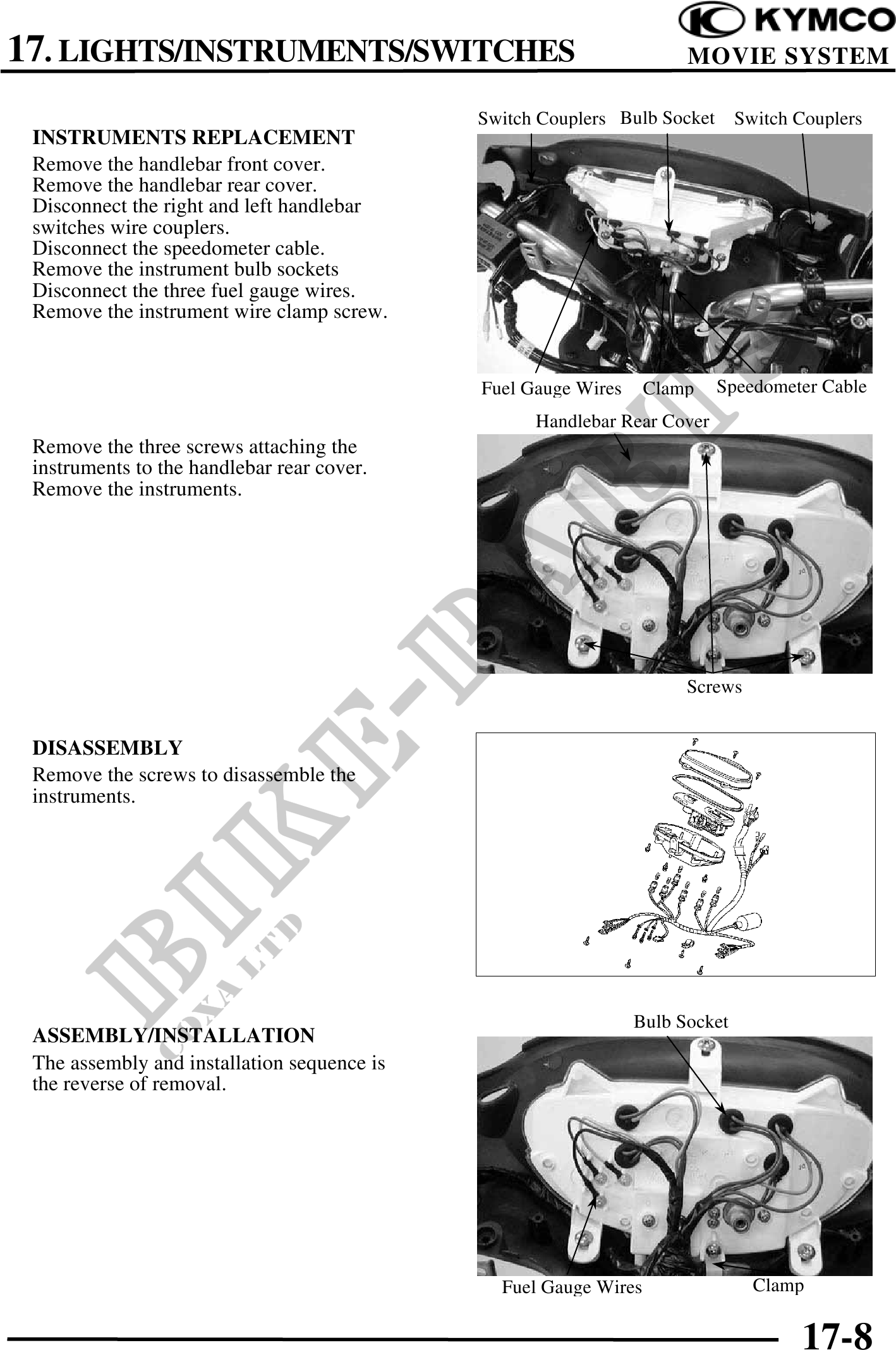 17. LIGHTS/INSTRUMENTS/SWITCHES

KYMCO
MOVIE SYSTEM

INSTRUMENTS REPLACEMENT
Remove the handlebar front cover.
Remove the handlebar rear cover.
Disconnect the right and left handlebar switches wire couplers.
Disconnect the speedometer cable.
Remove the instrument bulb sockets
Disconnect the three fuel gauge wires.
Remove the instrument wire clamp screw.

Switch Couplers Bulb Socket Switch Couplers

Fuel Gauge Wires Clamp Speedometer Cable

Remove the three screws attaching the instruments to the handlebar rear cover.
Remove the instruments.

Handlebar Rear Cover

Screws

DISASSEMBLY
Remove the screws to disassemble the instruments.

ASSEMBLY/INSTALLATION
The assembly and installation sequence is the reverse of removal.

Bulb Socket

Fuel Gauge Wires Clamp

BIKE-PARTS
COXA LTD

17-8