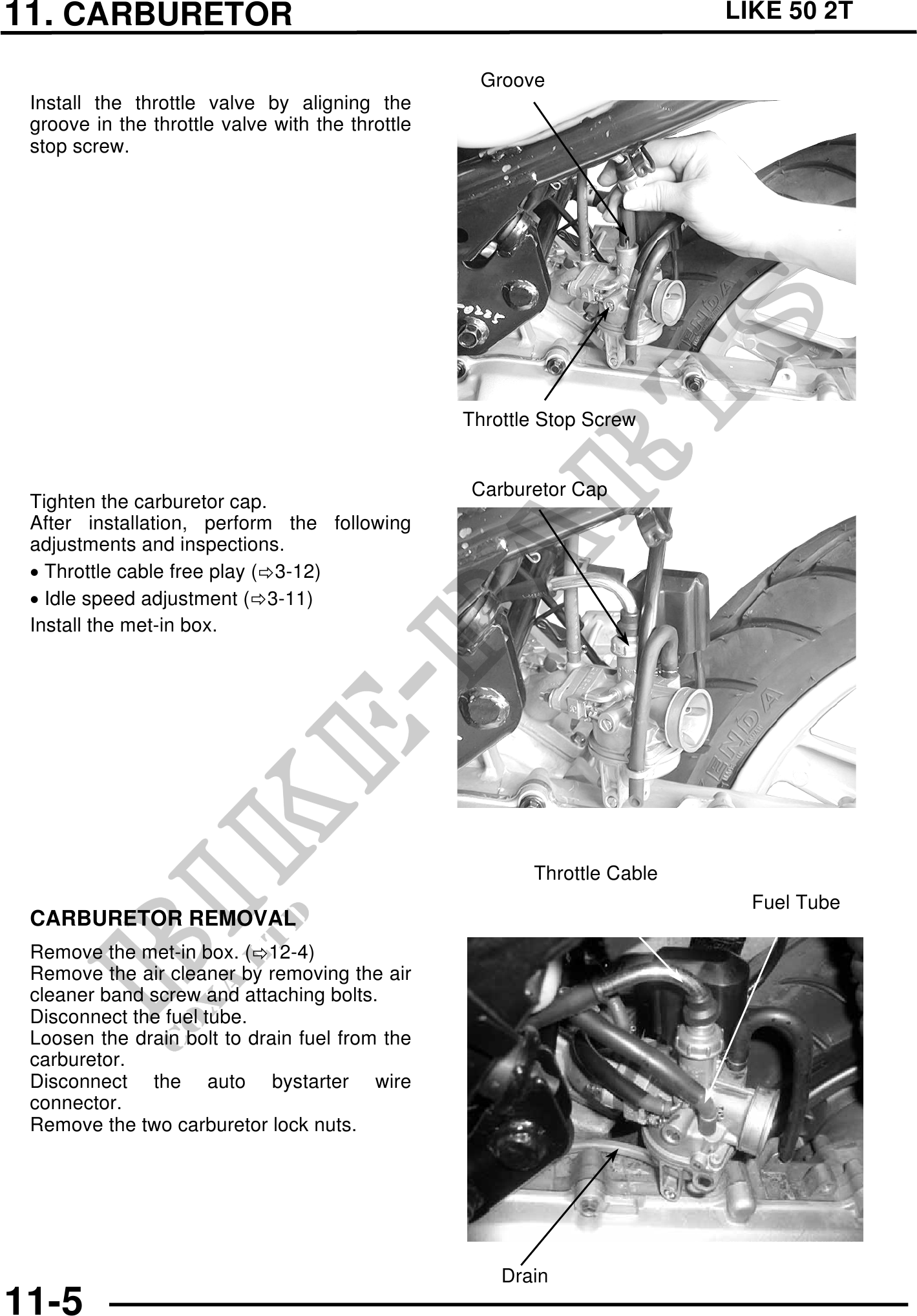 11. CARBURETOR LIKE 50 2T

Install the throttle valve by aligning the groove in the throttle valve with the throttle stop screw.

Groove

Throttle Stop Screw

Tighten the carburetor cap.
After installation, perform the following adjustments and inspections.
• Throttle cable free play (⇨3-12)
• Idle speed adjustment (⇨3-11)
Install the met-in box.

Carburetor Cap

CARBURETOR REMOVAL

Remove the met-in box. (⇨12-4)
Remove the air cleaner by removing the air cleaner band screw and attaching bolts.
Disconnect the fuel tube.
Loosen the drain bolt to drain fuel from the carburetor.
Disconnect the auto bystarter wire connector.
Remove the two carburetor lock nuts.

Throttle Cable

Fuel Tube

Drain

BIKE-PARTS

11-5