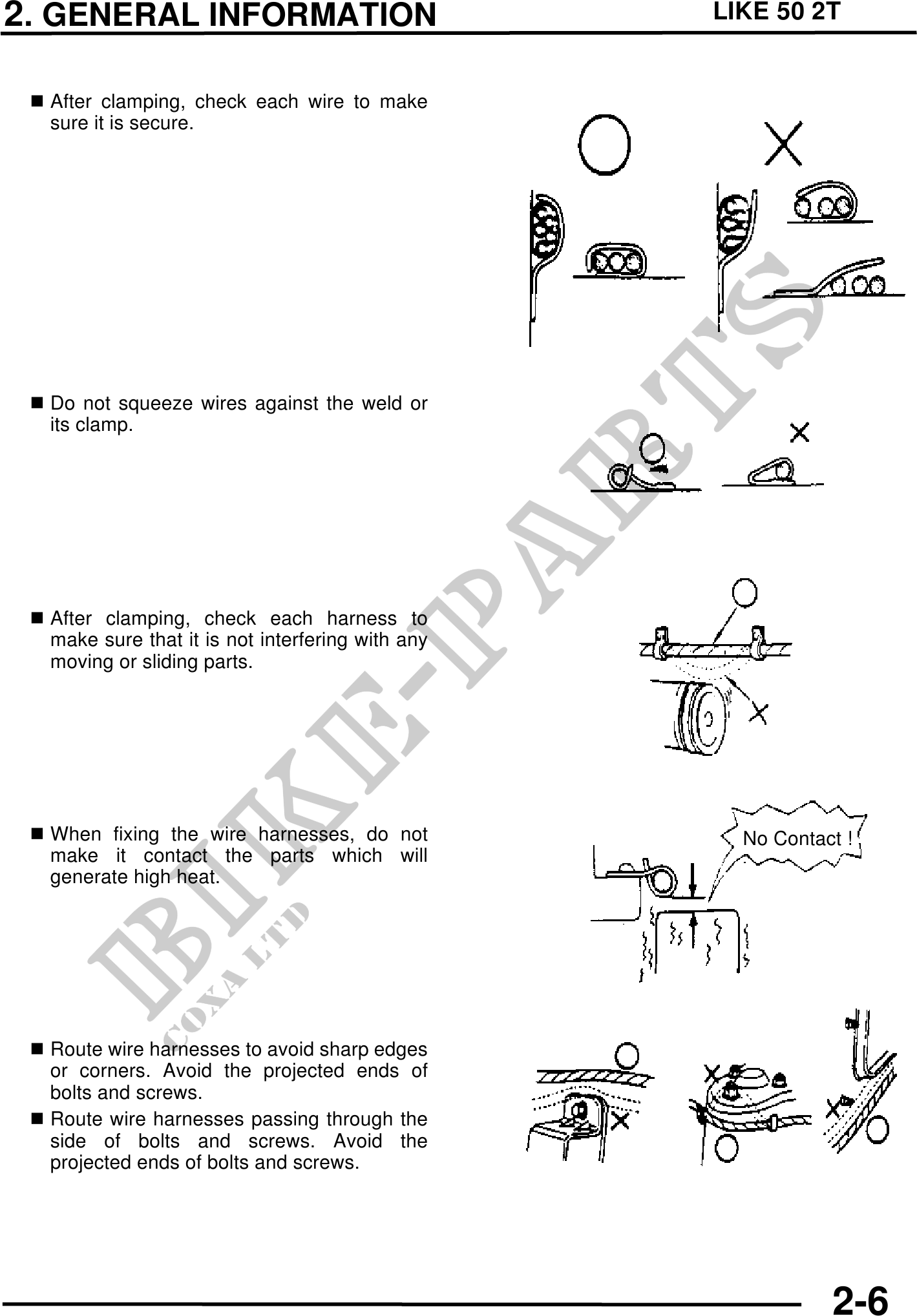 2. GENERAL INFORMATION LIKE 50 2T

■ After clamping, check each wire to make sure it is secure.

■ Do not squeeze wires against the weld or its clamp.

■ After clamping, check each harness to make sure that it is not interfering with any moving or sliding parts.

■ When fixing the wire harnesses, do not make it contact the parts which will generate high heat.

No Contact !

■ Route wire harnesses to avoid sharp edges or corners. Avoid the projected ends of bolts and screws.

■ Route wire harnesses passing through the side of bolts and screws. Avoid the projected ends of bolts and screws.

BIKE-PARTS COXA LTD

2-6