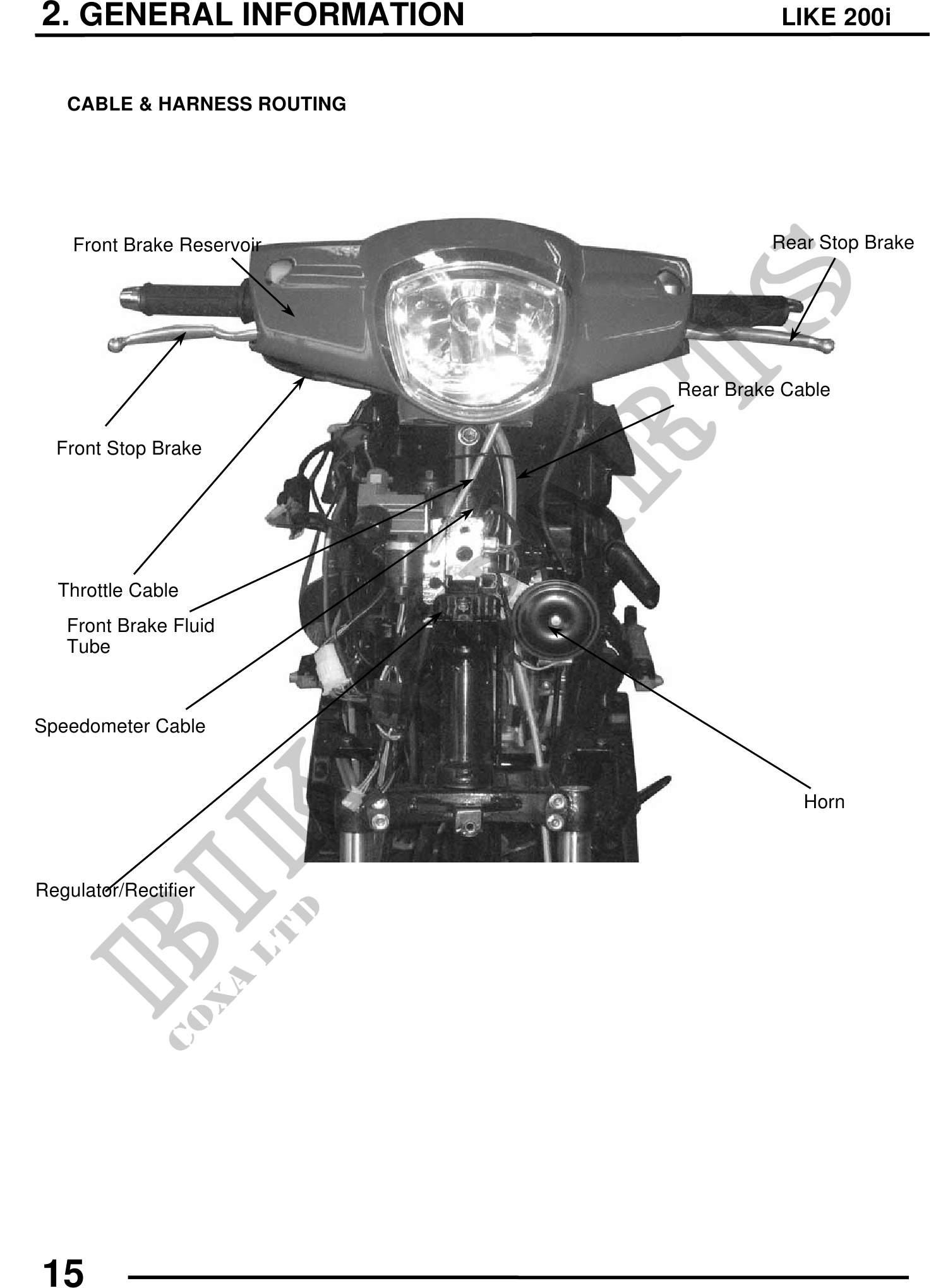 2. GENERAL INFORMATION LIKE 200i

CABLE & HARNESS ROUTING

Front Brake Reservoir

Rear Stop Brake

Rear Brake Cable

Front Stop Brake

Throttle Cable

Front Brake Fluid Tube

Speedometer Cable

Horn

Regulator/Rectifier

BIKE PARTS
COXA LTD

15