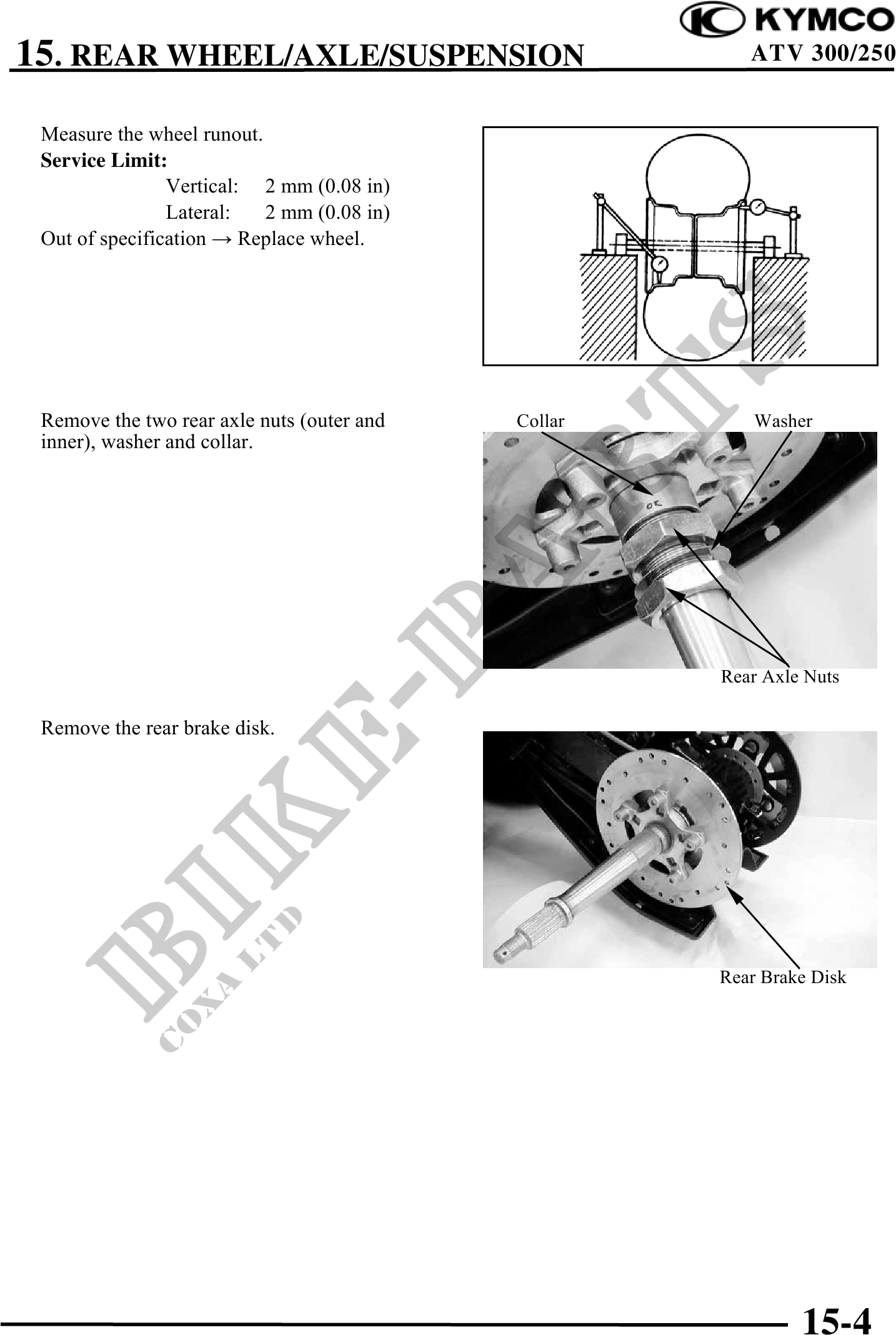 KYMCO

15. REAR WHEEL/AXLE/SUSPENSION

ATV 300/250

Measure the wheel runout.
**Service Limit:**
Vertical: 2 mm (0.08 in)
Lateral: 2 mm (0.08 in)
Out of specification → Replace wheel.

Remove the two rear axle nuts (outer and inner), washer and collar.

Collar

Washer

Rear Axle Nuts

Remove the rear brake disk.

Rear Brake Disk

BIKE-PARTS
COXA LTD

15-4