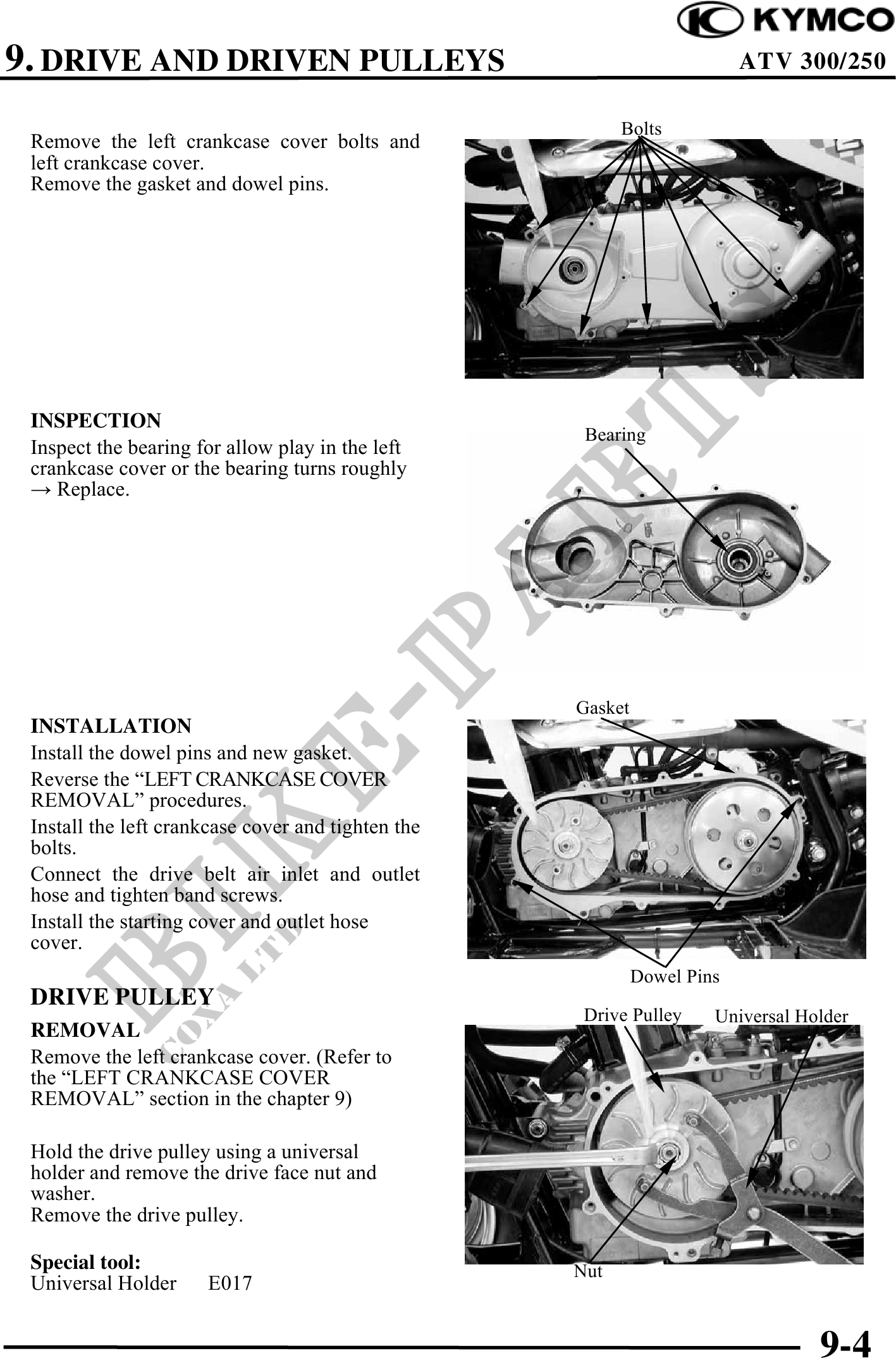 KYMCO

9. DRIVE AND DRIVEN PULLEYS

ATV 300/250

Remove the left crankcase cover bolts and left crankcase cover.
Remove the gasket and dowel pins.

Bolts

INSPECTION
Inspect the bearing for allow play in the left crankcase cover or the bearing turns roughly → Replace.

Bearing

INSTALLATION
Install the dowel pins and new gasket.
Reverse the “LEFT CRANKCASE COVER REMOVAL” procedures.
Install the left crankcase cover and tighten the bolts.
Connect the drive belt air inlet and outlet hose and tighten band screws.
Install the starting cover and outlet hose cover.

Gasket

Dowel Pins

DRIVE PULLEY
REMOVAL
Remove the left crankcase cover. (Refer to the “LEFT CRANKCASE COVER REMOVAL” section in the chapter 9)

Hold the drive pulley using a universal holder and remove the drive face nut and washer.
Remove the drive pulley.

Special tool:
Universal Holder E017

Drive Pulley
Universal Holder

Nut

BIKE-PARTS

9-4