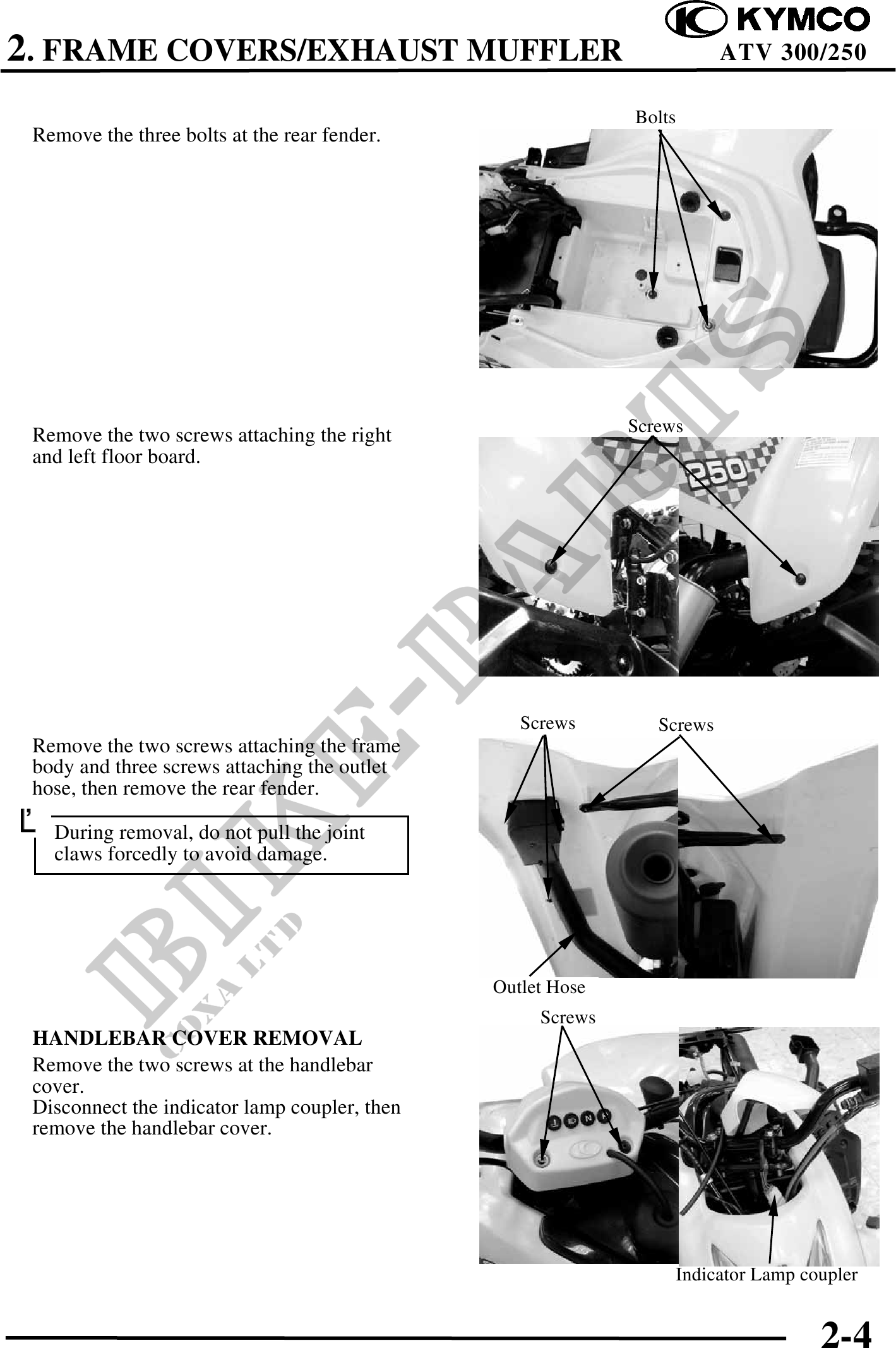 2. FRAME COVERS/EXHAUST MUFFLER

KYMCO
ATV 300/250

Remove the three bolts at the rear fender.

Bolts

Remove the two screws attaching the right and left floor board.

Screws

250

Remove the two screws attaching the frame body and three screws attaching the outlet hose, then remove the rear fender.

During removal, do not pull the joint claws forcedly to avoid damage.

Screws

Screws

Outlet Hose

HANDLEBAR COVER REMOVAL
Remove the two screws at the handlebar cover.
Disconnect the indicator lamp coupler, then remove the handlebar cover.

Screws

Indicator Lamp coupler

BIKE-PARTS
COXA LTD

2-4