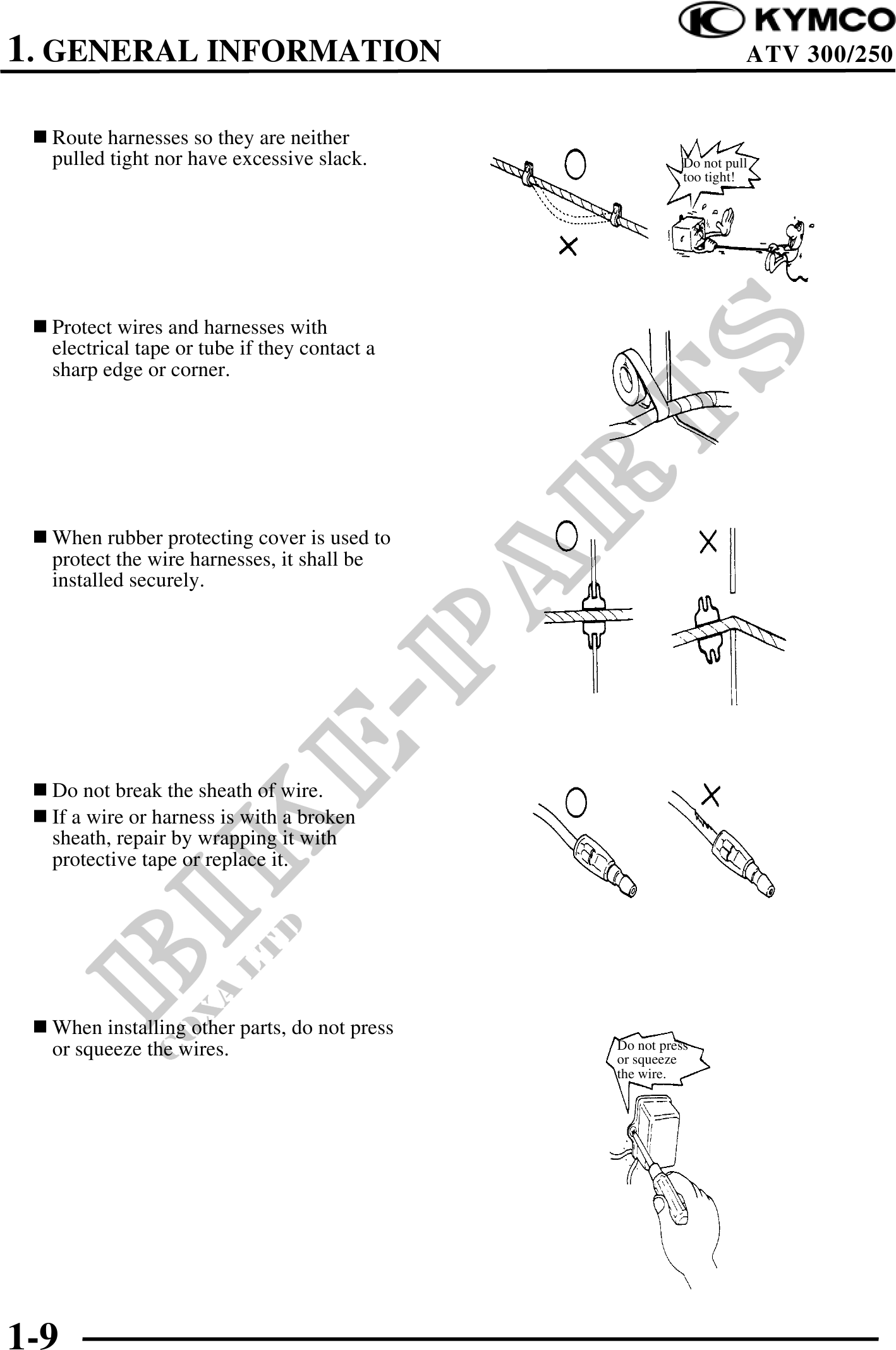 KYMCO

1. GENERAL INFORMATION ATV 300/250

■ Route harnesses so they are neither pulled tight nor have excessive slack.

Do not pull too tight!

■ Protect wires and harnesses with electrical tape or tube if they contact a sharp edge or corner.

■ When rubber protecting cover is used to protect the wire harnesses, it shall be installed securely.

■ Do not break the sheath of wire.

■ If a wire or harness is with a broken sheath, repair by wrapping it with protective tape or replace it.

■ When installing other parts, do not press or squeeze the wires.

Do not press or squeeze the wire.

BIKE-PARTS
COXA LTD

1-9