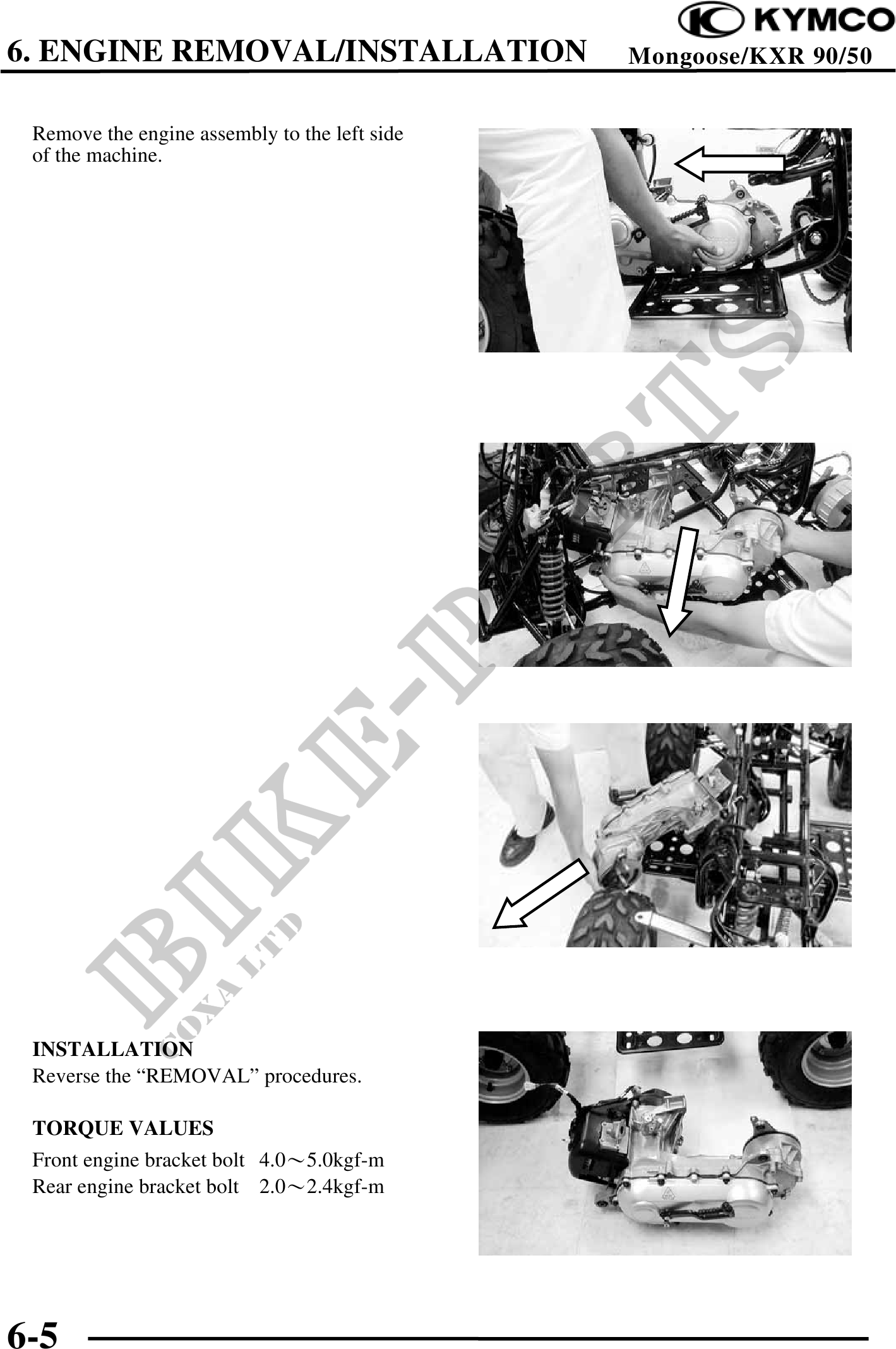 KYMCO
6. ENGINE REMOVAL/INSTALLATION Mongoose/KXR 90/50

Remove the engine assembly to the left side of the machine.

BIKE-PARTS
COXA LTD

INSTALLATION
Reverse the “REMOVAL” procedures.

TORQUE VALUES
Front engine bracket bolt 4.0～5.0kgf-m
Rear engine bracket bolt 2.0～2.4kgf-m

6-5