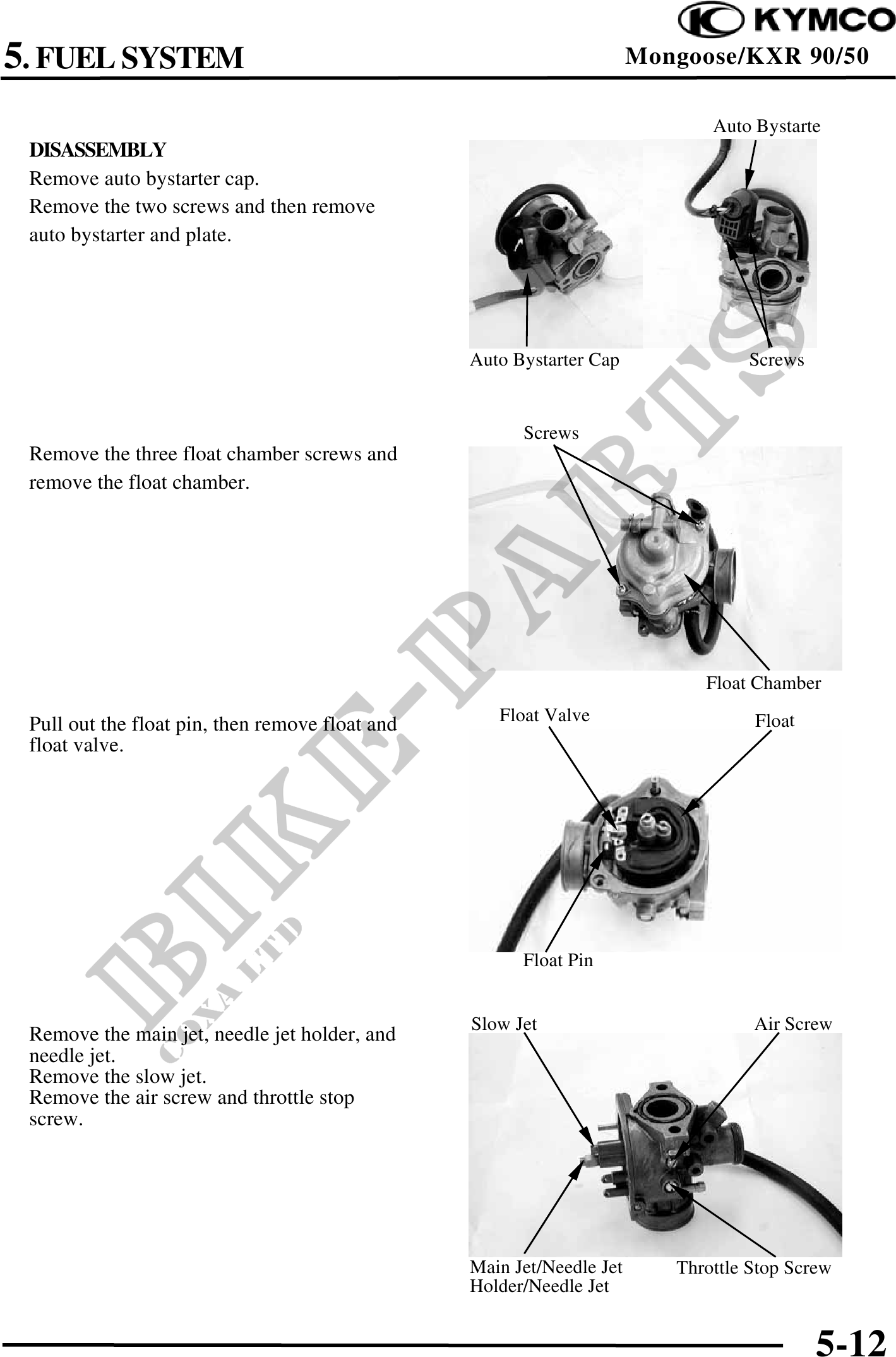 KYMCO

5. FUEL SYSTEM

Mongoose/KXR 90/50

DISASSEMBLY
Remove auto bystarter cap.
Remove the two screws and then remove auto bystarter and plate.

Auto Bystarte

Auto Bystarter Cap

Screws

Remove the three float chamber screws and remove the float chamber.

Screws

Float Chamber

Pull out the float pin, then remove float and float valve.

Float Valve

Float

Float Pin

Remove the main jet, needle jet holder, and needle jet.
Remove the slow jet.
Remove the air screw and throttle stop screw.

Slow Jet

Air Screw

Main Jet/Needle Jet Holder/Needle Jet

Throttle Stop Screw

BIKE-PARTS
COXA LTD

5-12