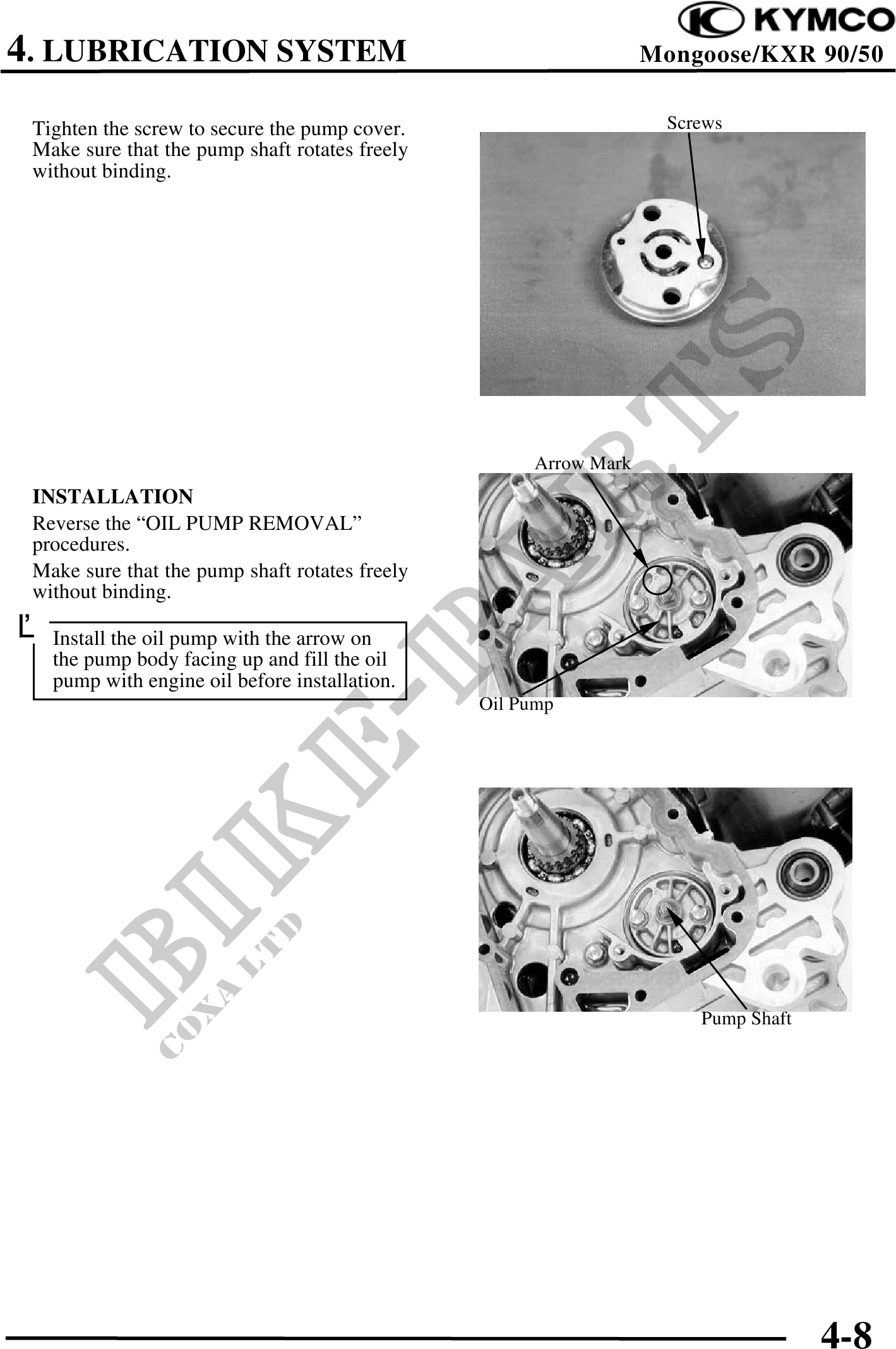 KYMCO

4. LUBRICATION SYSTEM

Mongoose/KXR 90/50

Tighten the screw to secure the pump cover. Make sure that the pump shaft rotates freely without binding.

Screws

INSTALLATION

Reverse the “OIL PUMP REMOVAL” procedures.

Make sure that the pump shaft rotates freely without binding.

Install the oil pump with the arrow on the pump body facing up and fill the oil pump with engine oil before installation.

Arrow Mark

Oil Pump

Pump Shaft

BIKE-PARTS

COXA LTD

4-8