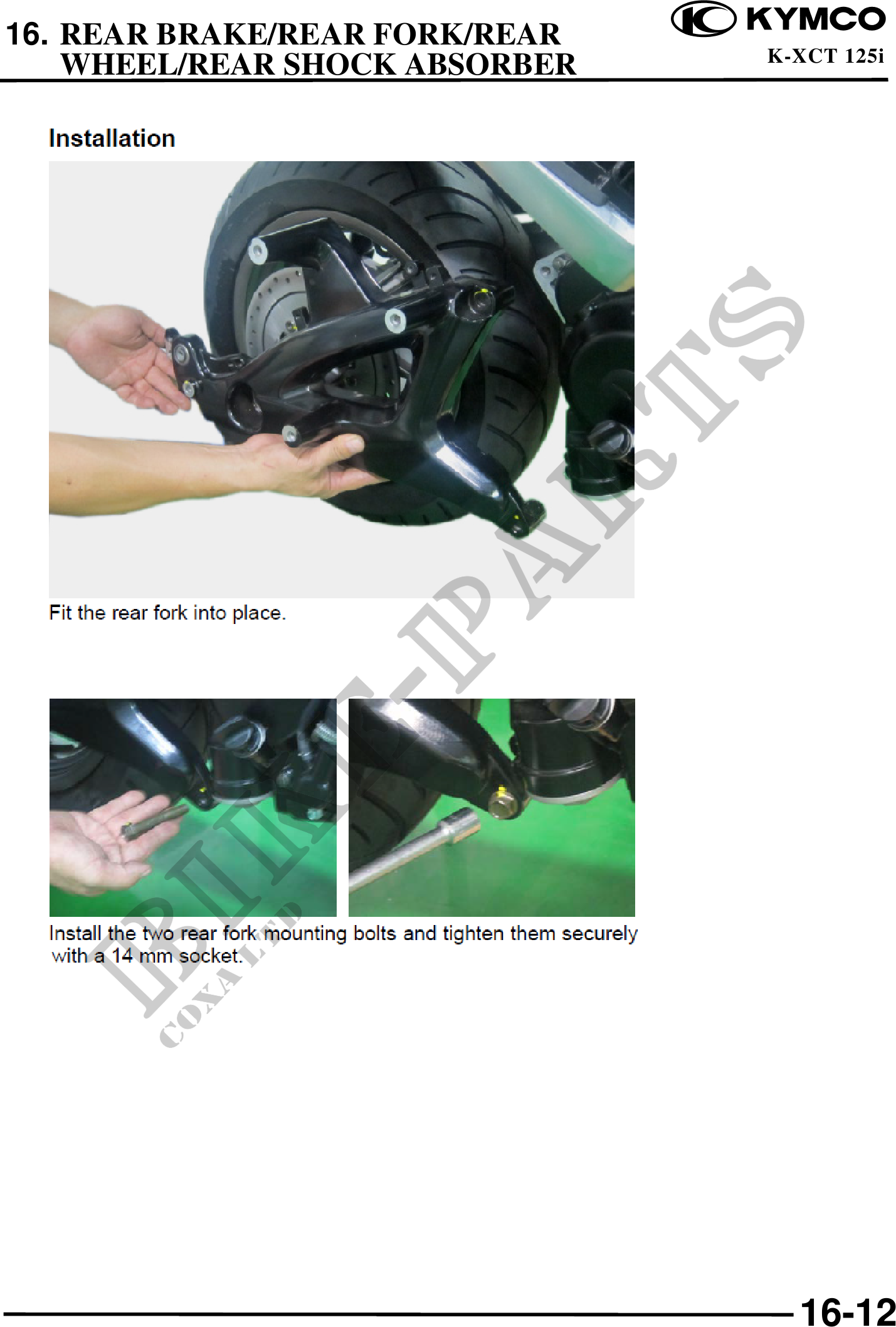 16. REAR BRAKE/REAR FORK/REAR WHEEL/REAR SHOCK ABSORBER

KYMCO
K-XCT 125i

Installation

Fit the rear fork into place.

Install the two rear fork mounting bolts and tighten them securely with a 14 mm socket.

BIKE-PARTS
COXA LTD

16-12