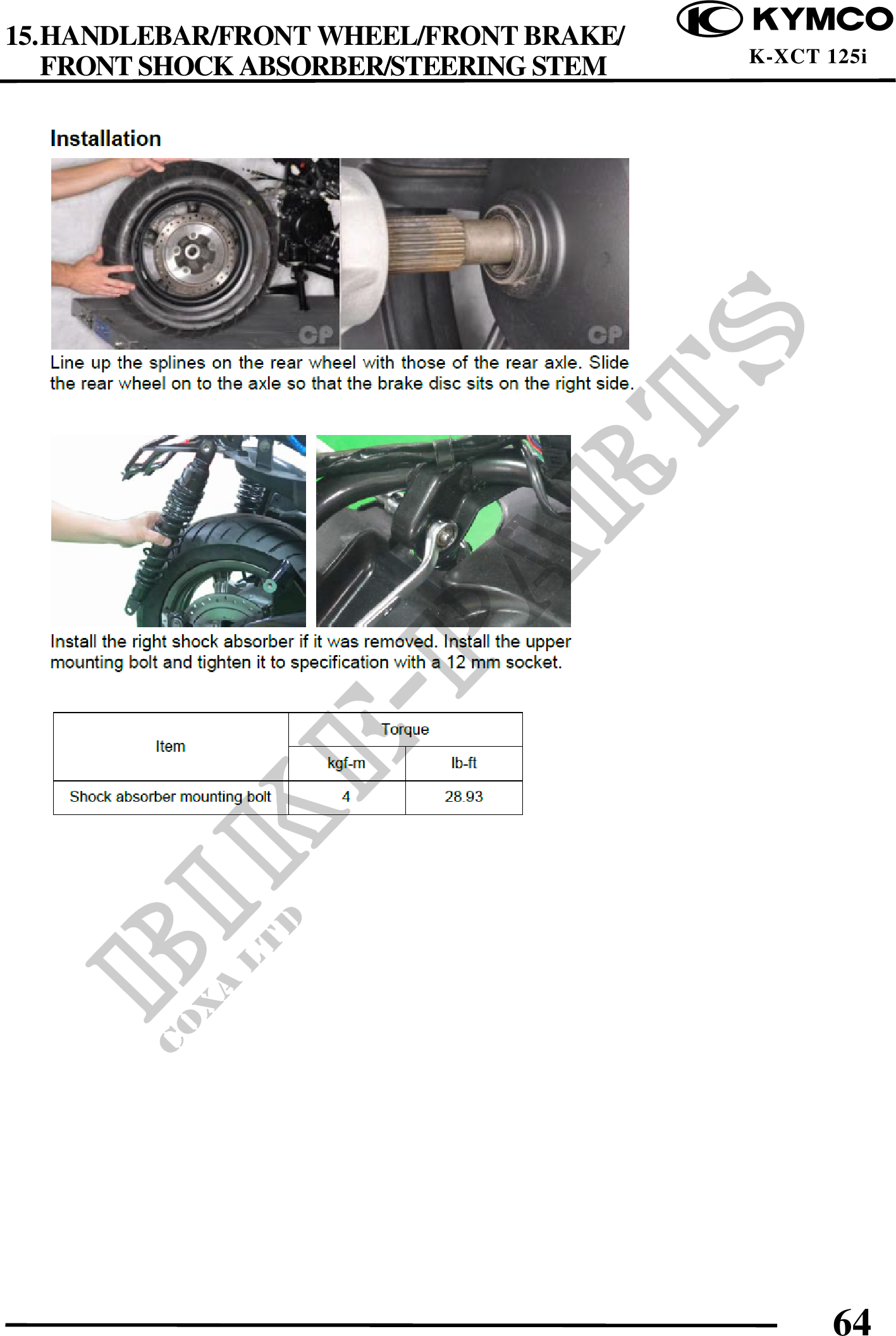 15.HANDLEBAR/FRONT WHEEL/FRONT BRAKE/ FRONT SHOCK ABSORBER/STEERING STEM

KYMCO
K-XCT 125i

Installation

CP CP

Line up the splines on the rear wheel with those of the rear axle. Slide the rear wheel on to the axle so that the brake disc sits on the right side.

Install the right shock absorber if it was removed. Install the upper mounting bolt and tighten it to specification with a 12 mm socket.

| Item | Torque | |
|---|---|---|
| | kgf-m | lb-ft |
| Shock absorber mounting bolt | 4 | 28.93 |

BIKE-PARTS
COXA LTD

64