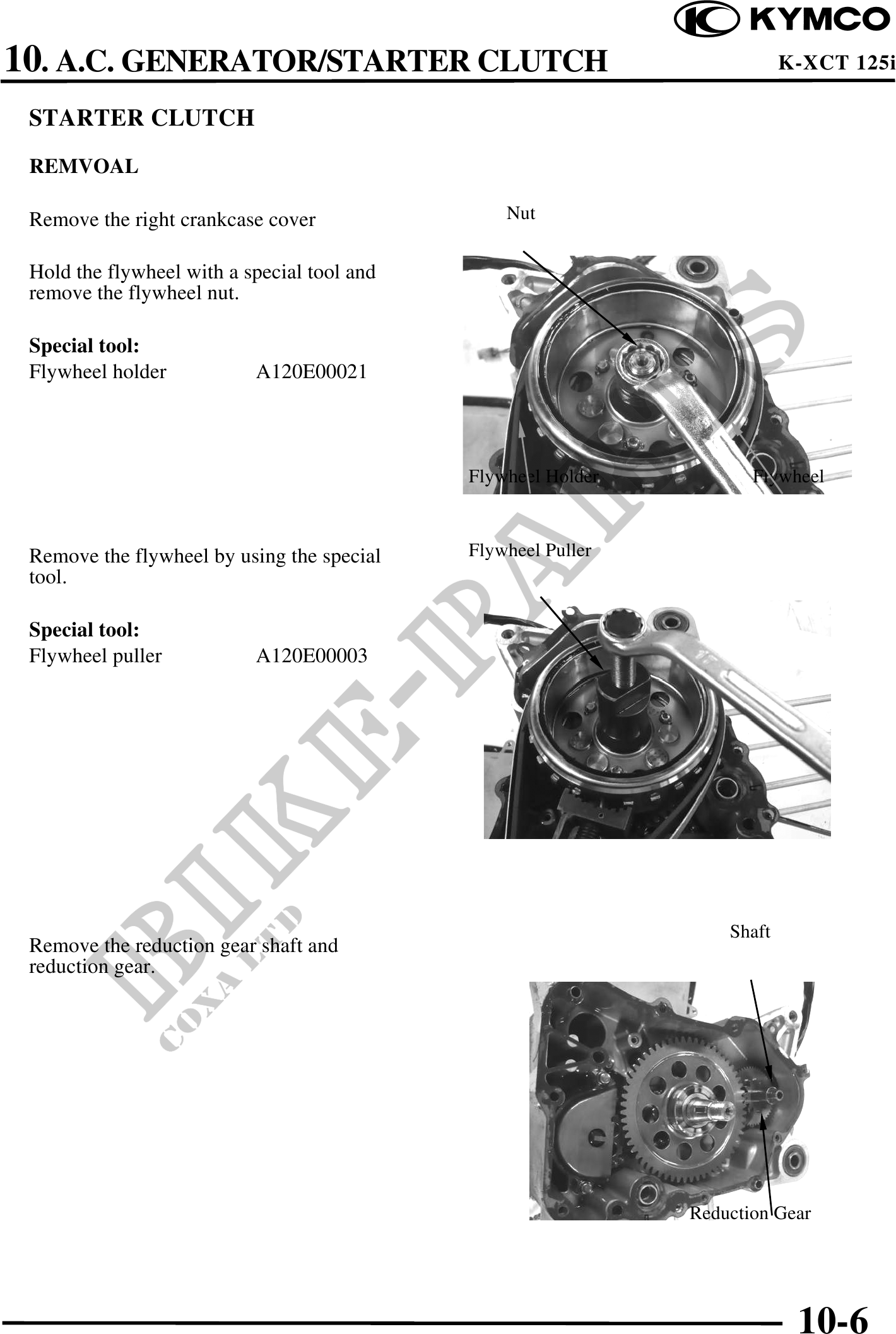 KYMCO

10. A.C. GENERATOR/STARTER CLUTCH

K-XCT 125i

STARTER CLUTCH

REMVOAL

Remove the right crankcase cover

Hold the flywheel with a special tool and remove the flywheel nut.

Special tool:
Flywheel holder A120E00021

Nut

Flywheel Holder

Flywheel

Remove the flywheel by using the special tool.

Special tool:
Flywheel puller A120E00003

Flywheel Puller

Remove the reduction gear shaft and reduction gear.

Shaft

Reduction Gear

BIKE-PARTS

COXA LTD

10-6